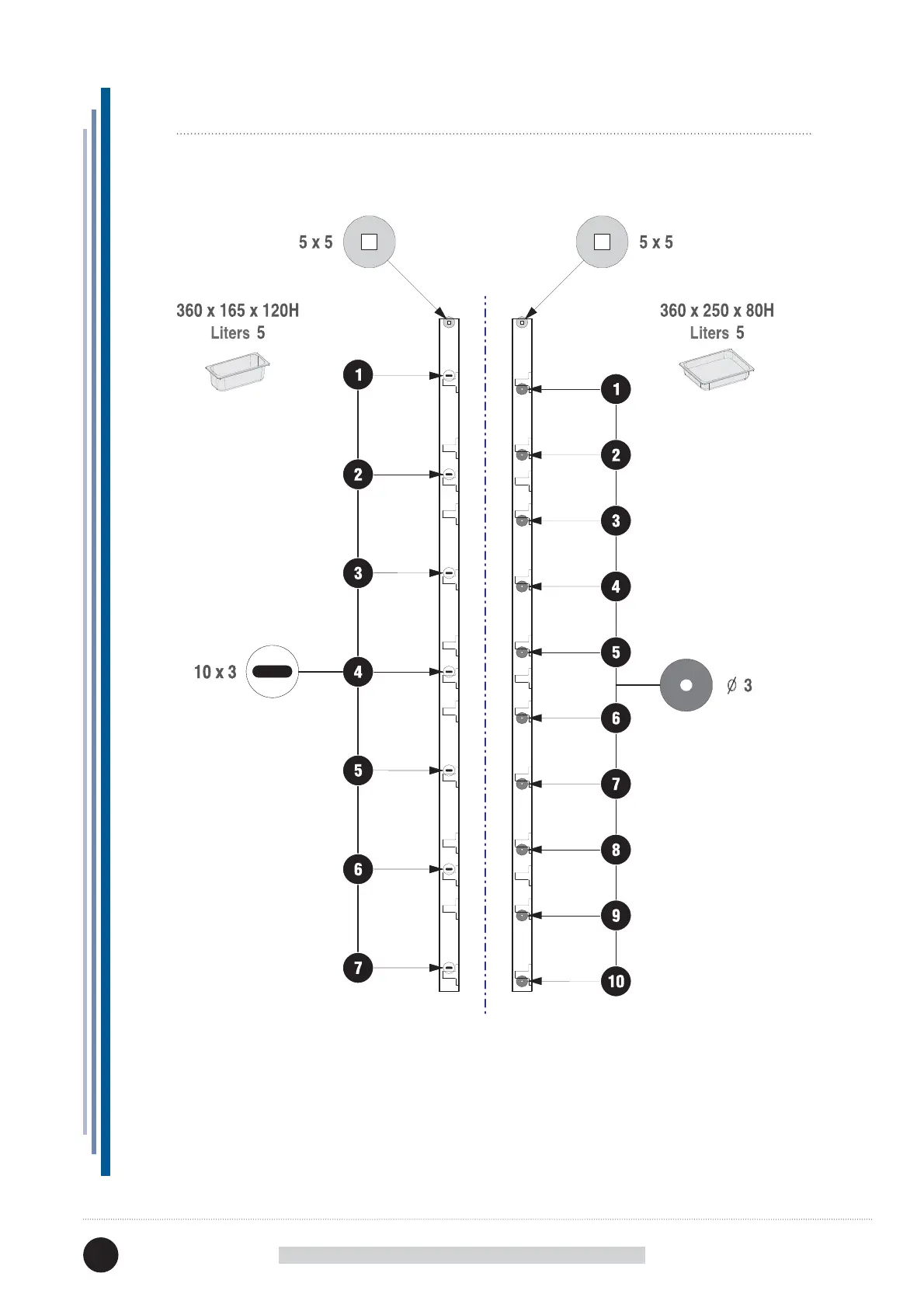 5 x 5

5 x 5

360 x 165 x 120H
Liters 5

360 x 250 x 80H
Liters 5

1
2
3
4
5
6
7

10 x 3

1
2
3
4
5
6
7
8
9
10

$\varnothing$ 3