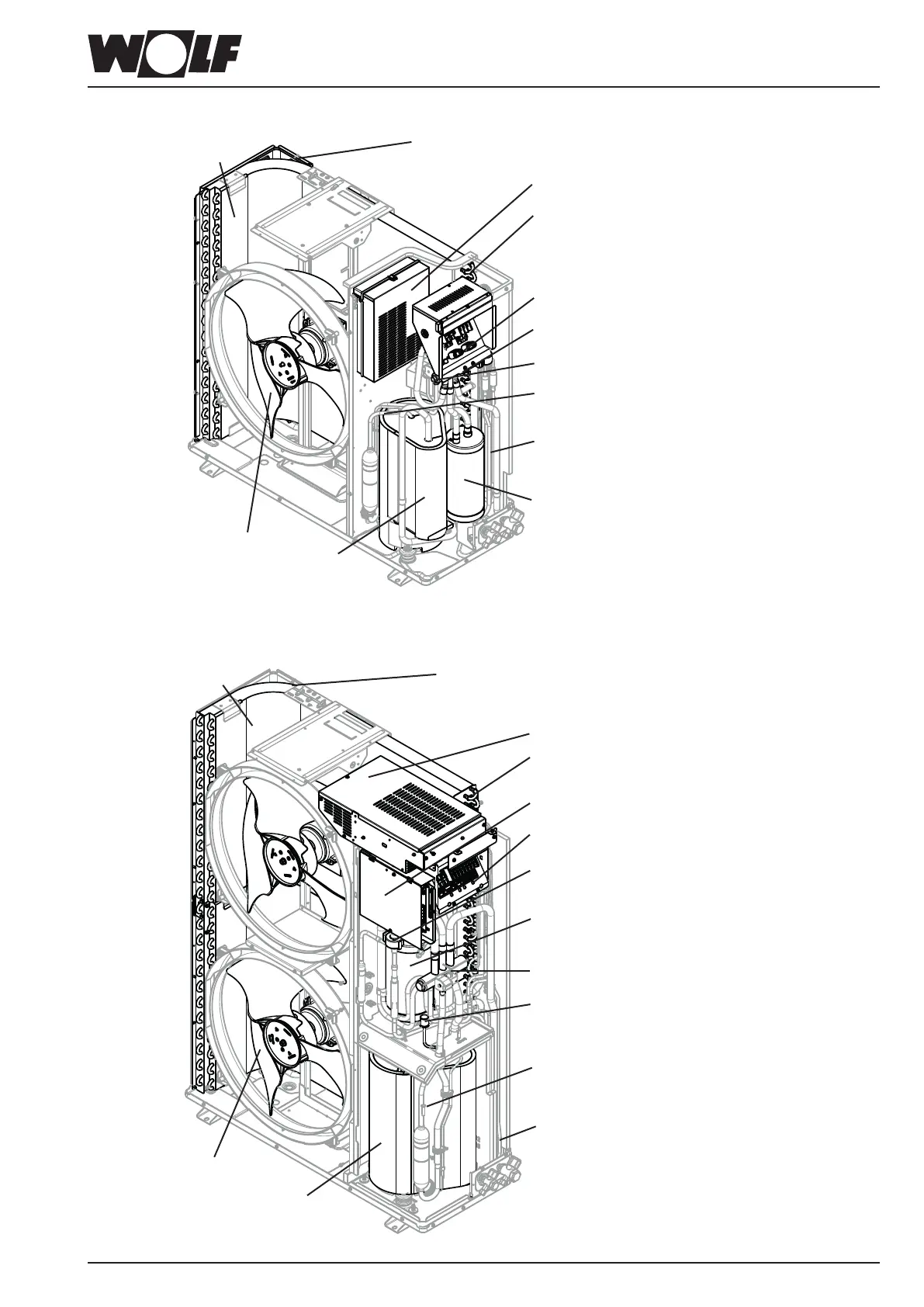 WOLF