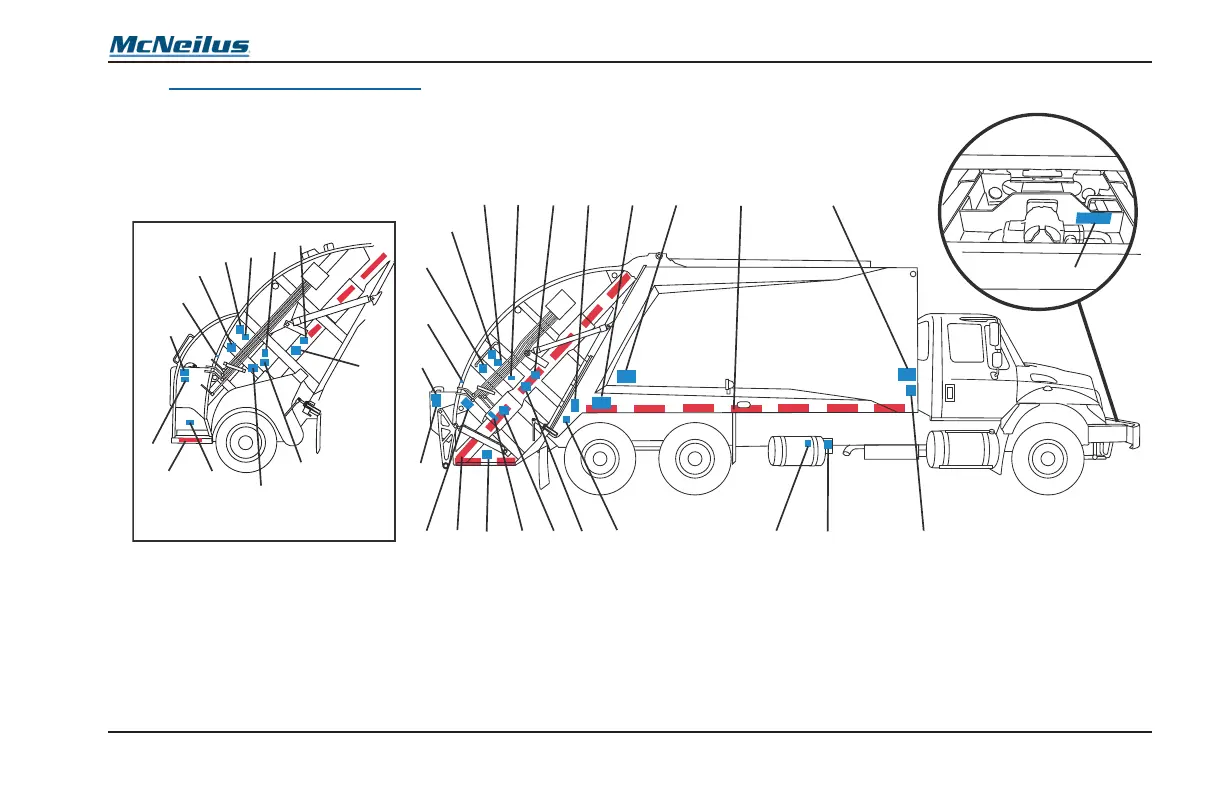 McNeilus