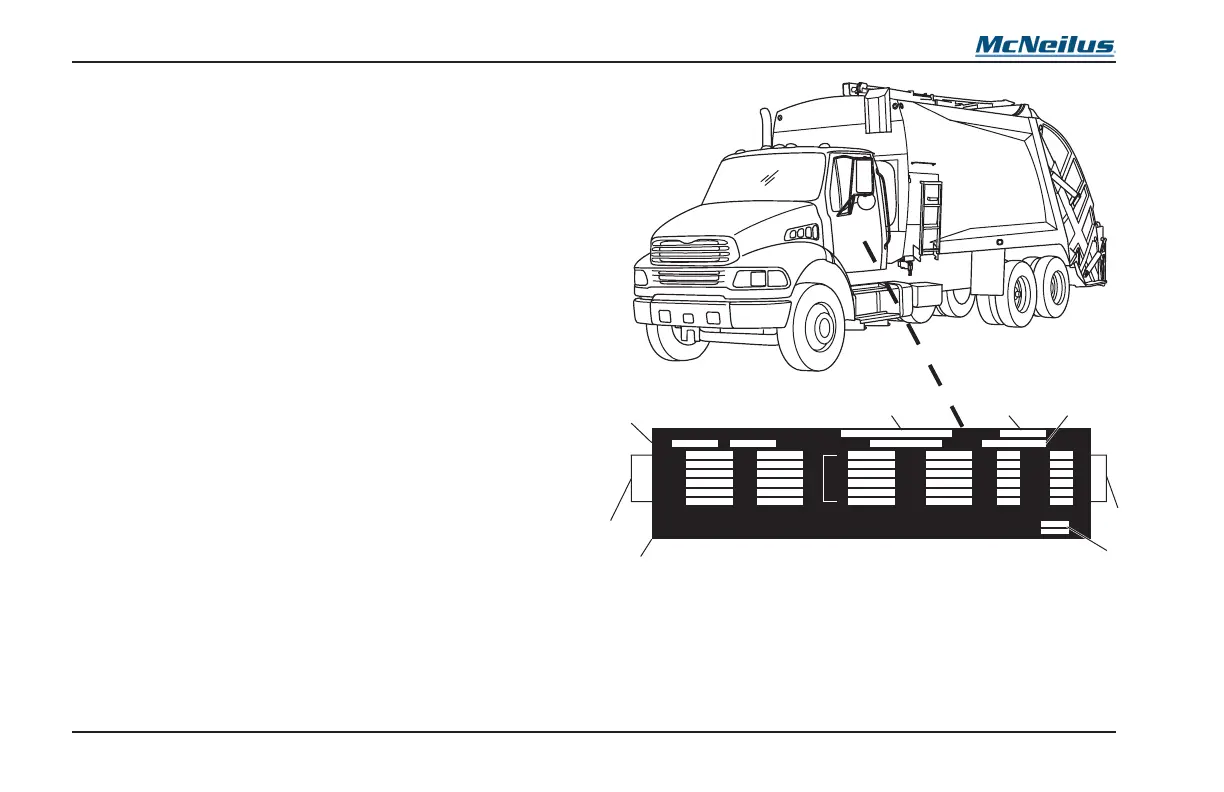 McNeilus