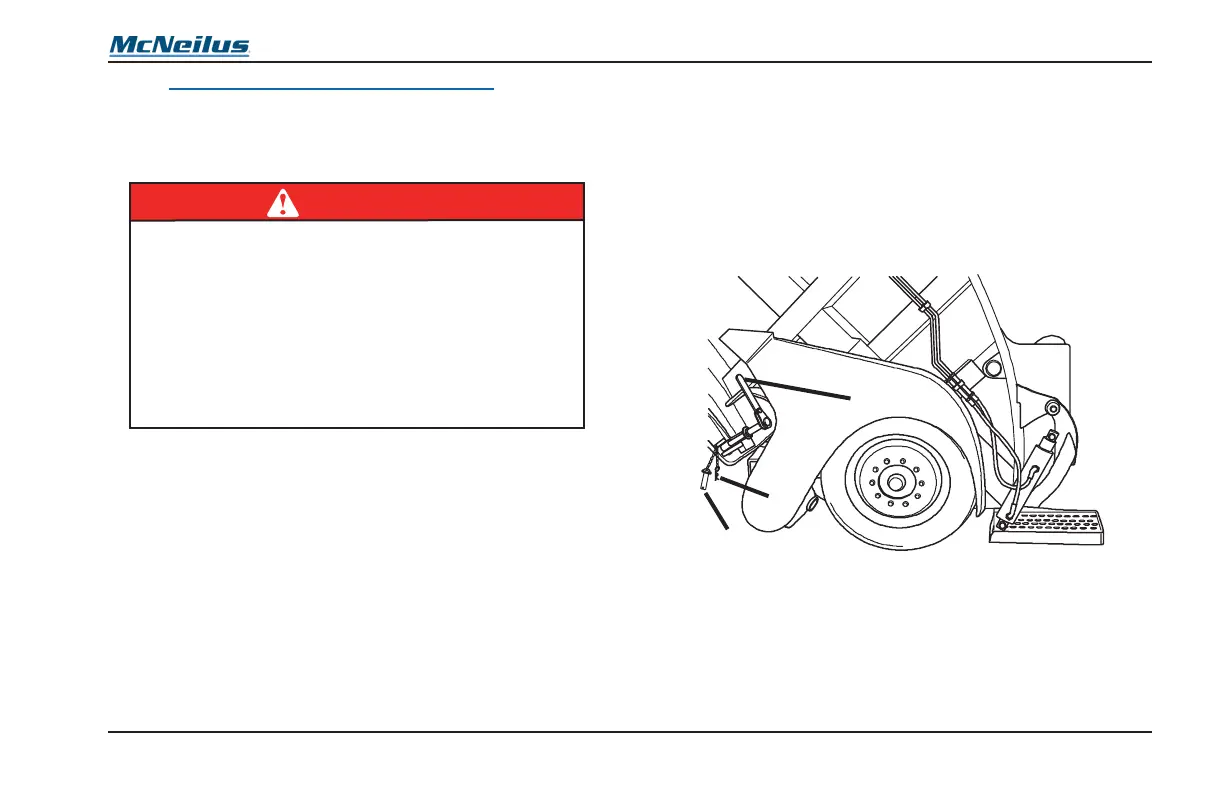 McNeilus