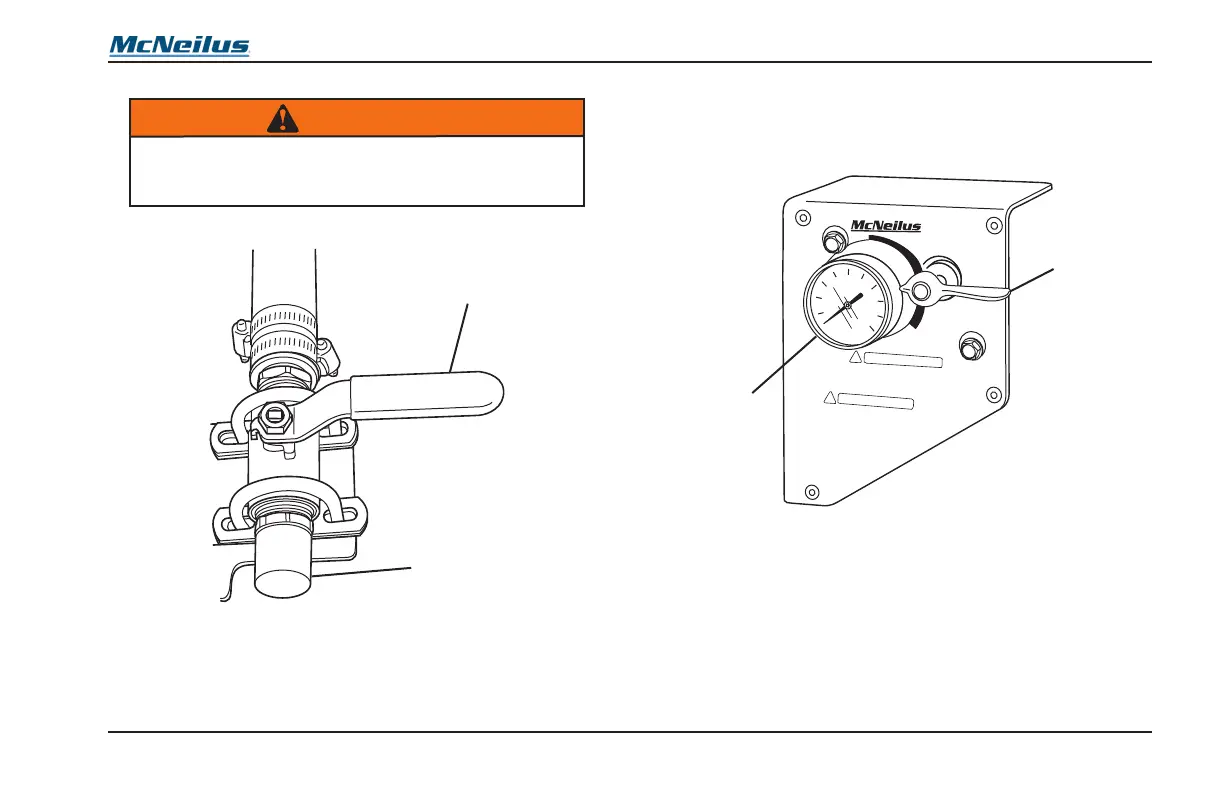 McNeilus

McNeilus