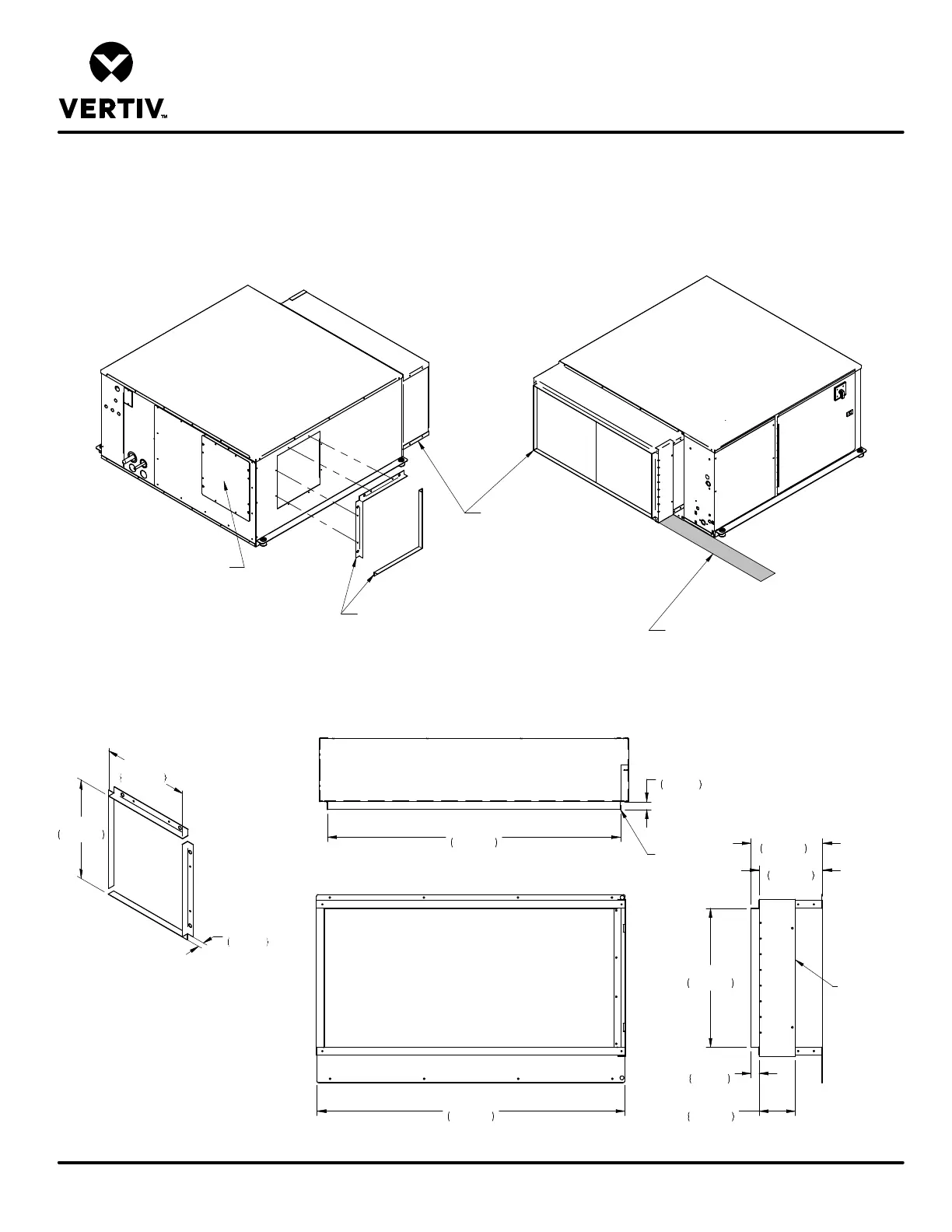 VERTIV™