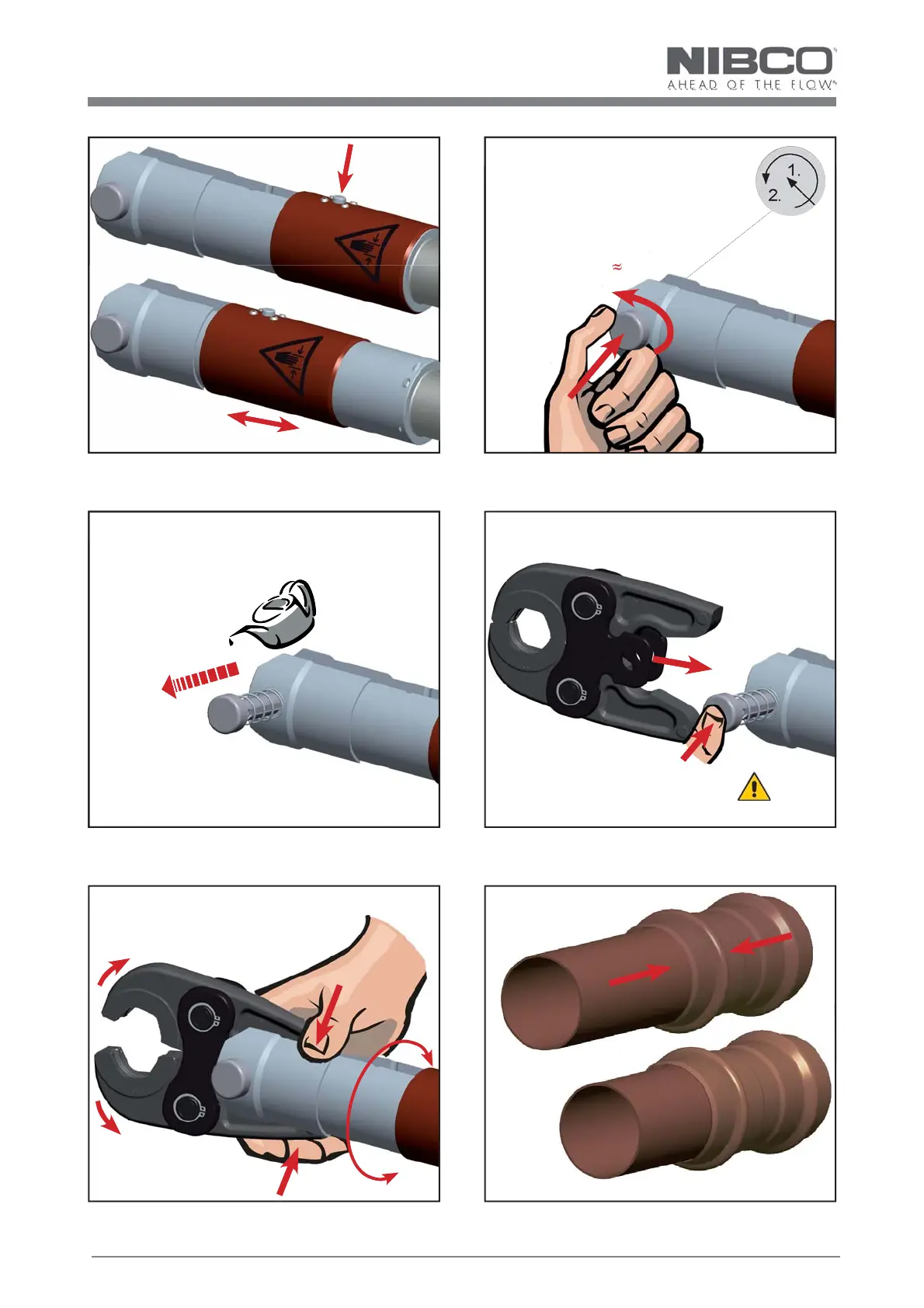 NIBCO®
AHEAD OF THE FLOW®

1.
2.

≈