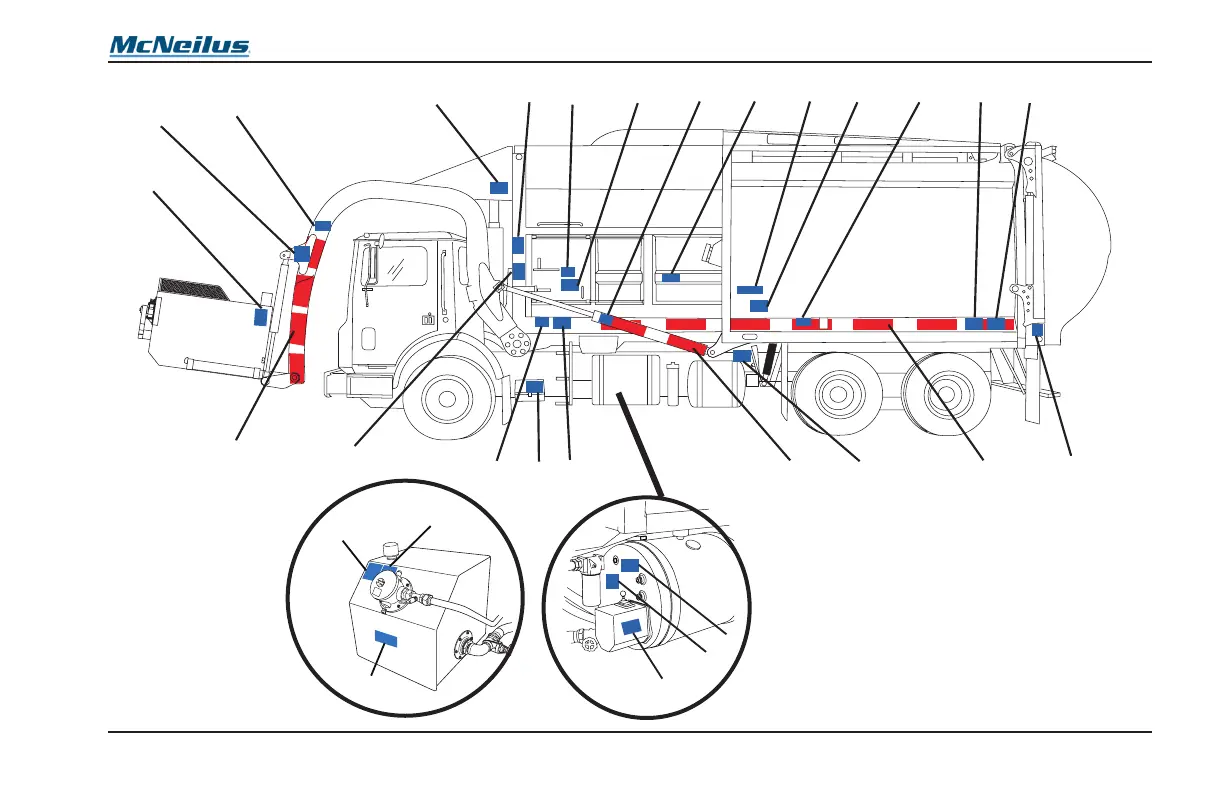 McNeilus