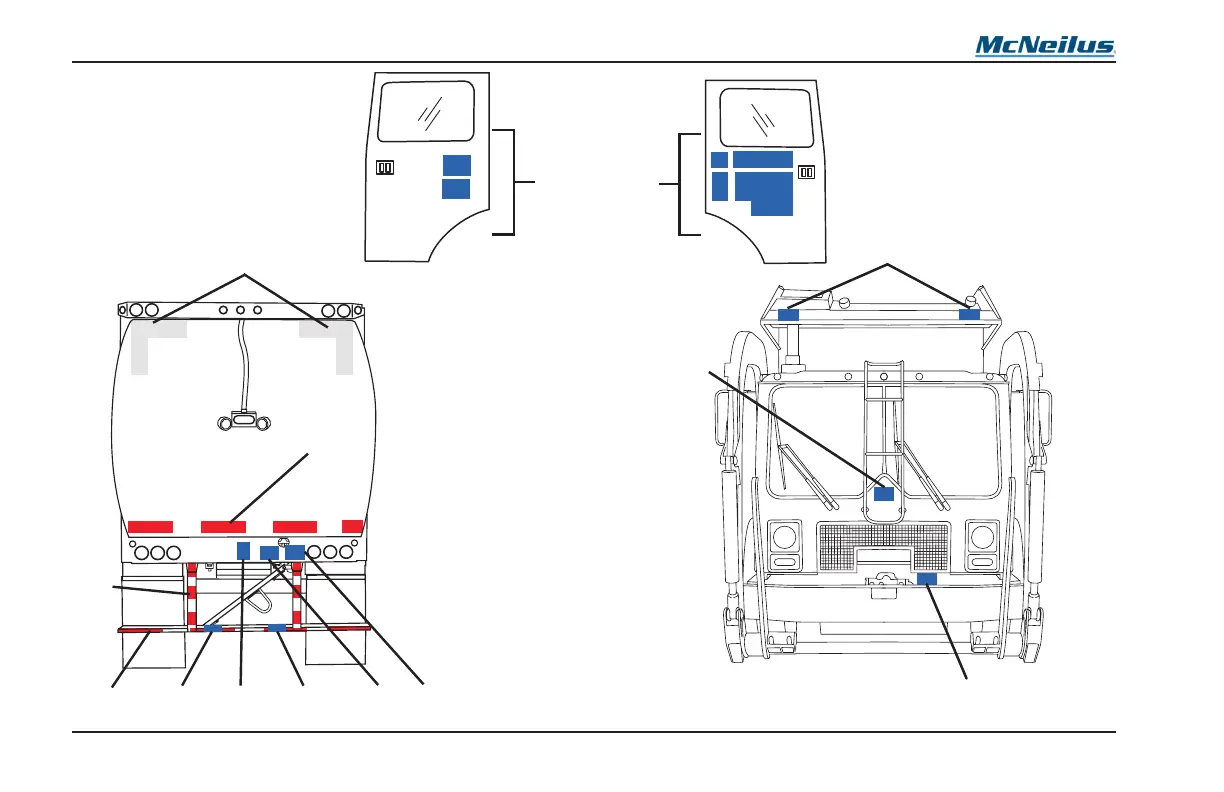 McNeilus