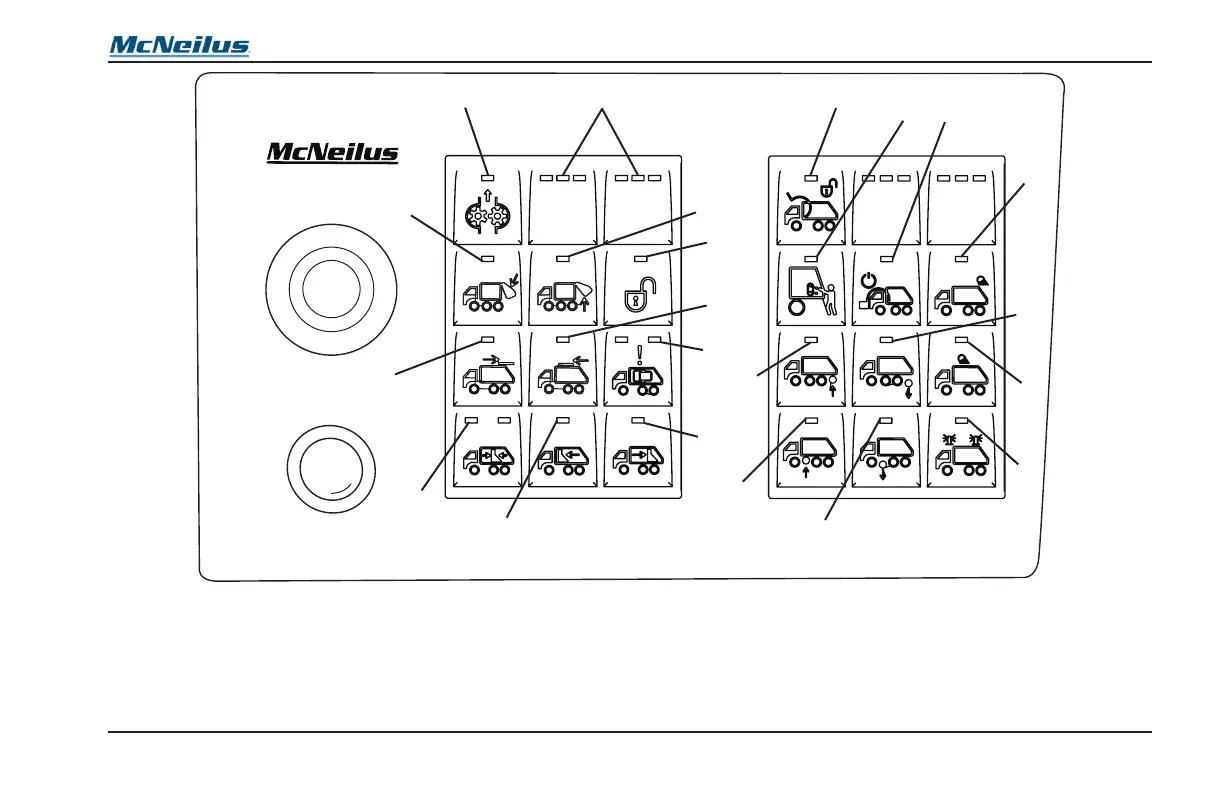 McNeilus

McNeilus