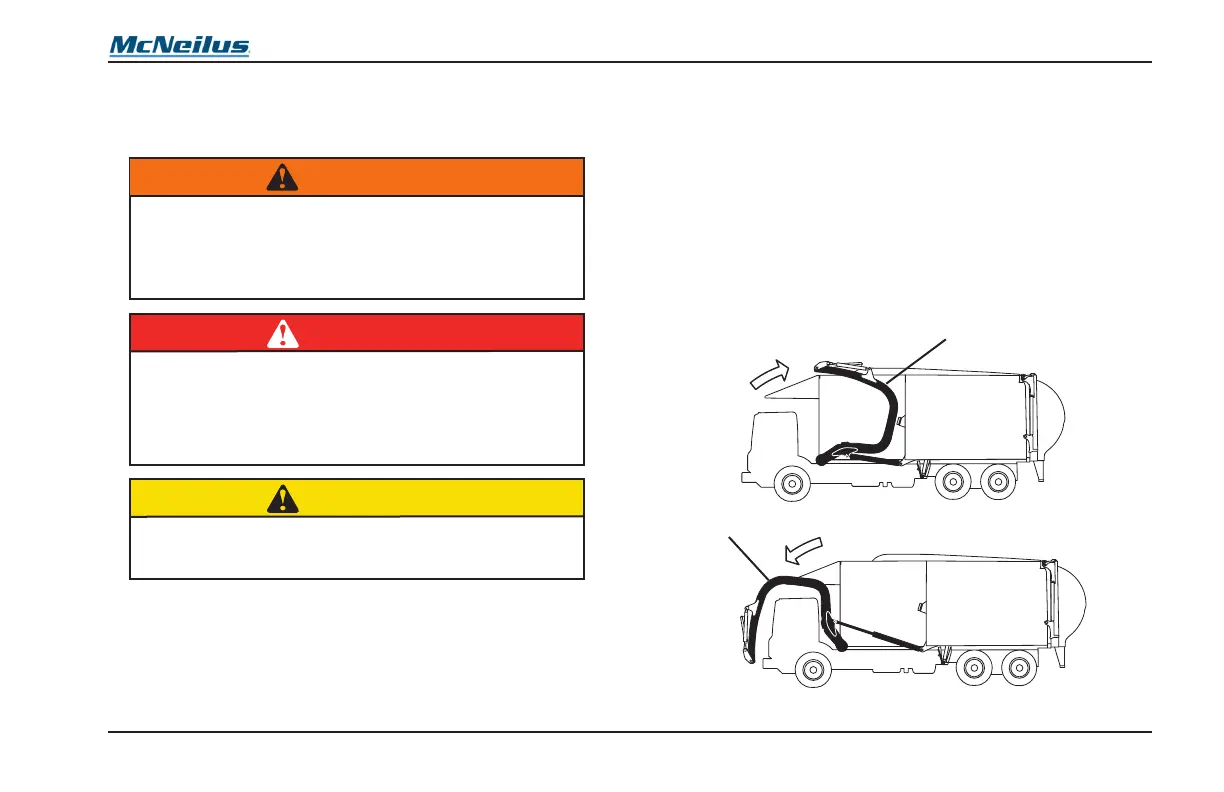 McNeilus