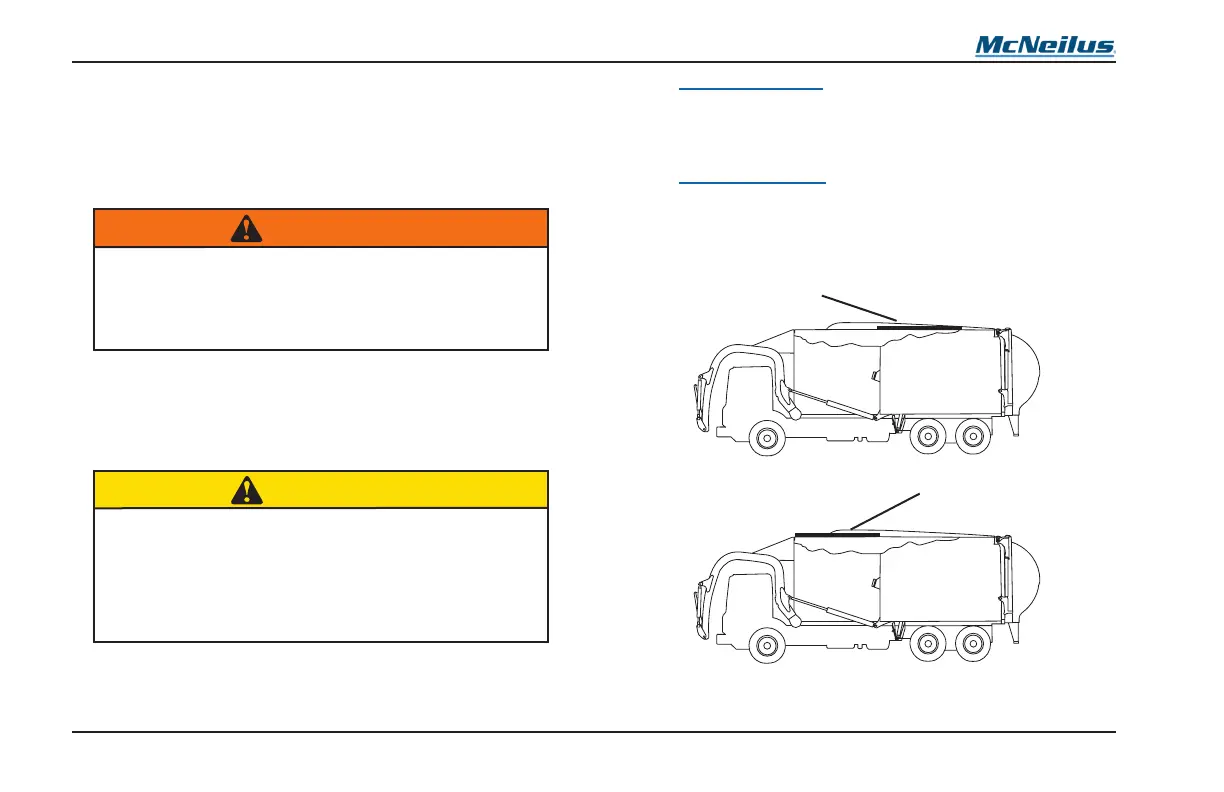 McNeilus