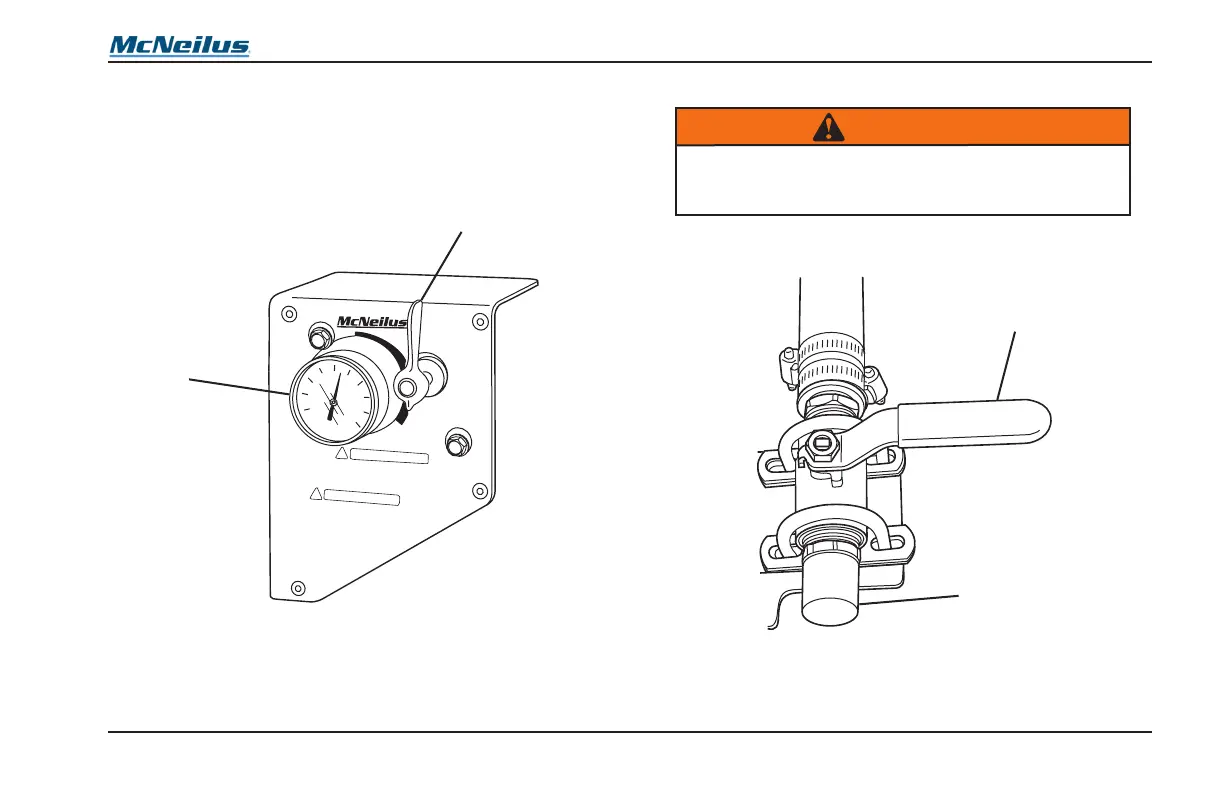 McNeilus

McNeilus