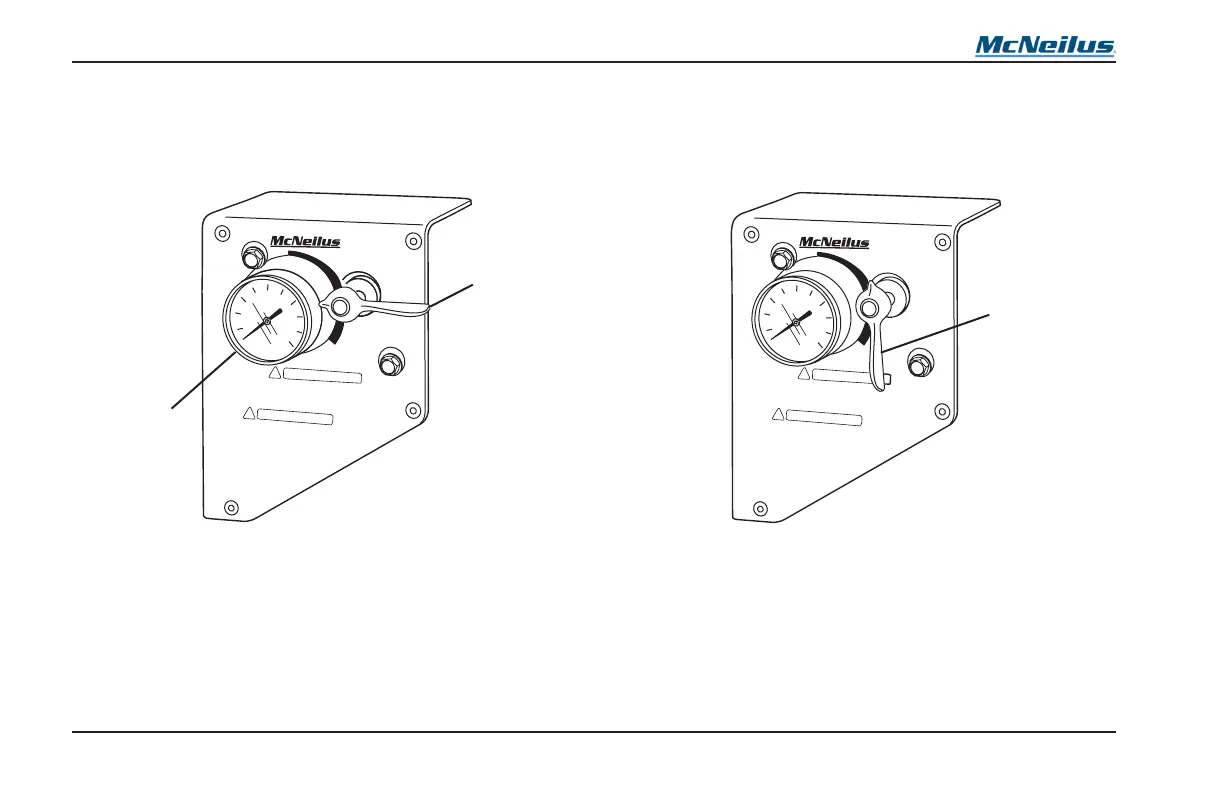 McNeilus

McNeilus

McNeilus