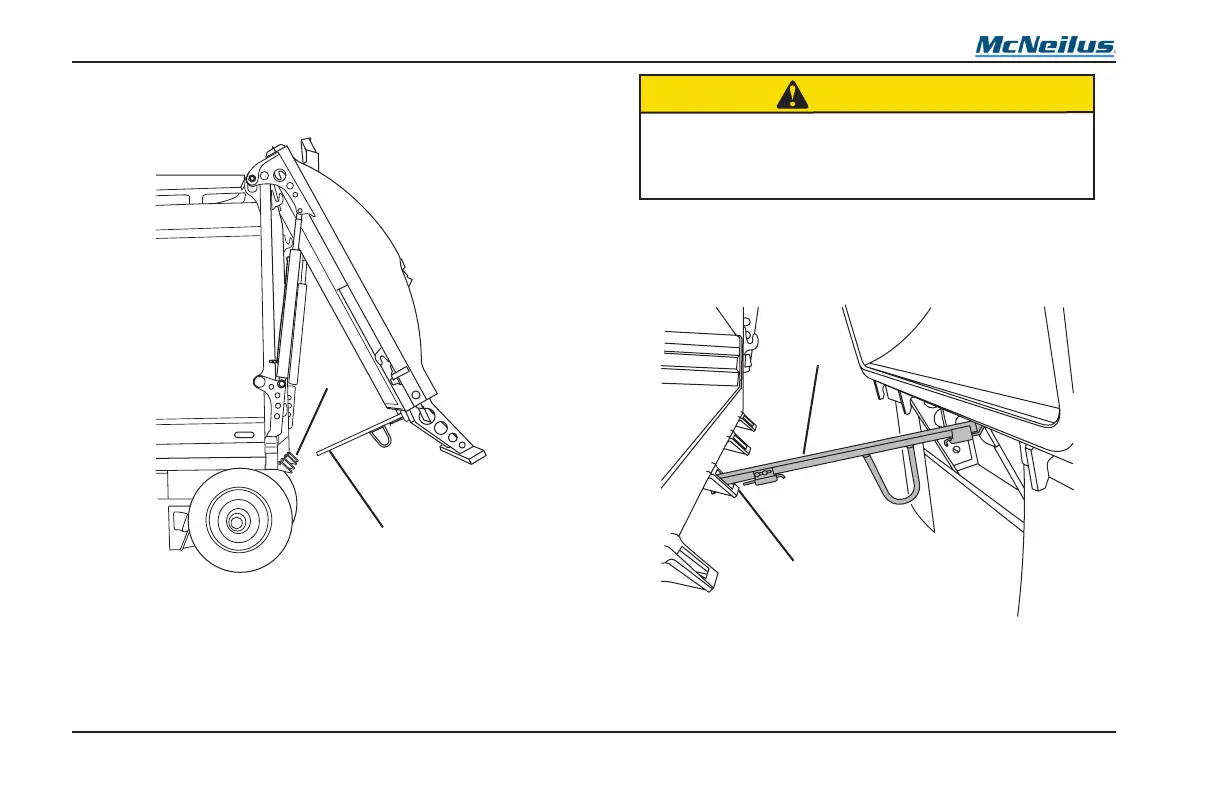 McNeilus