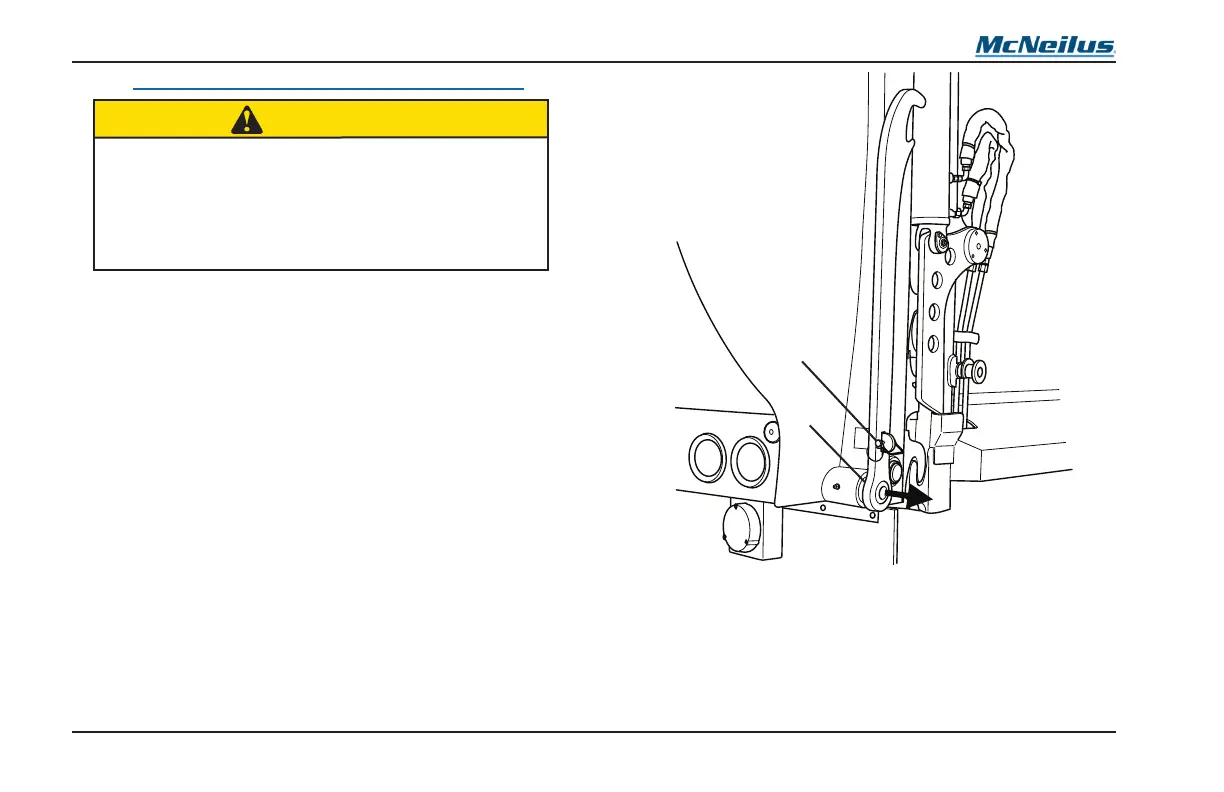 McNeilus