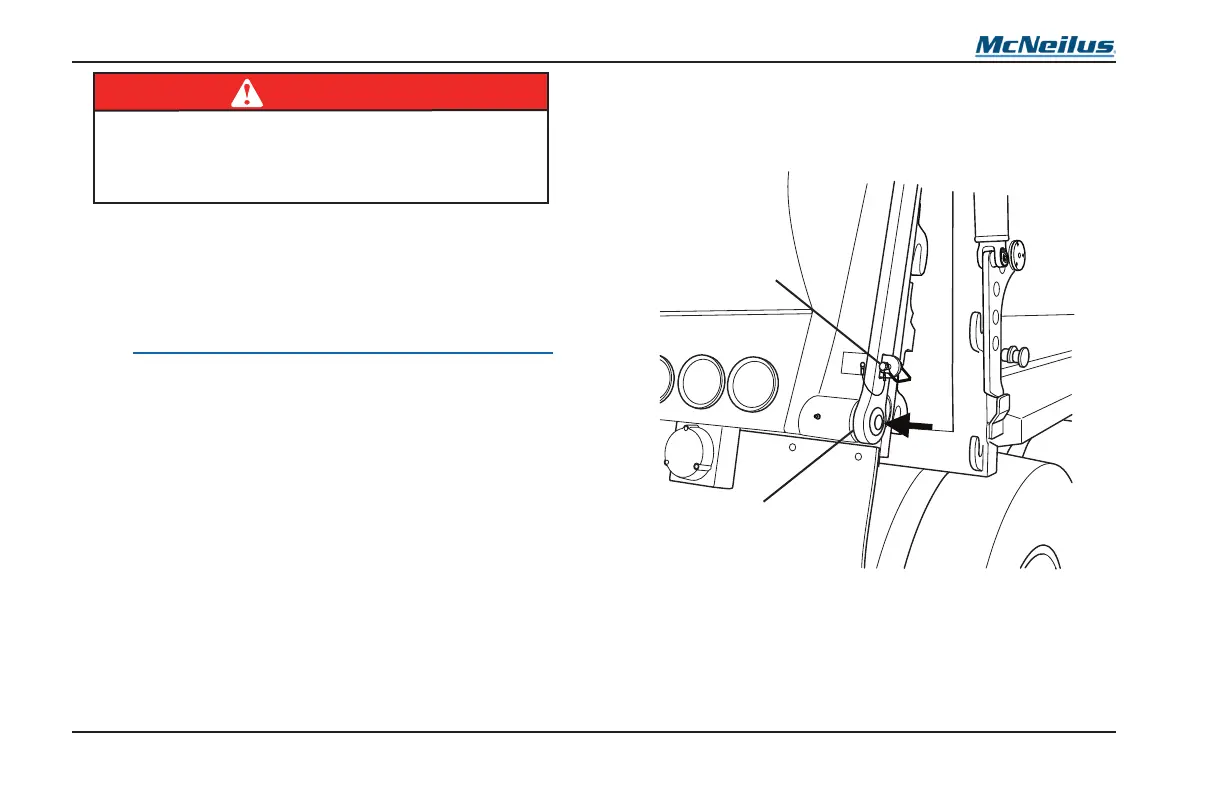 McNeilus