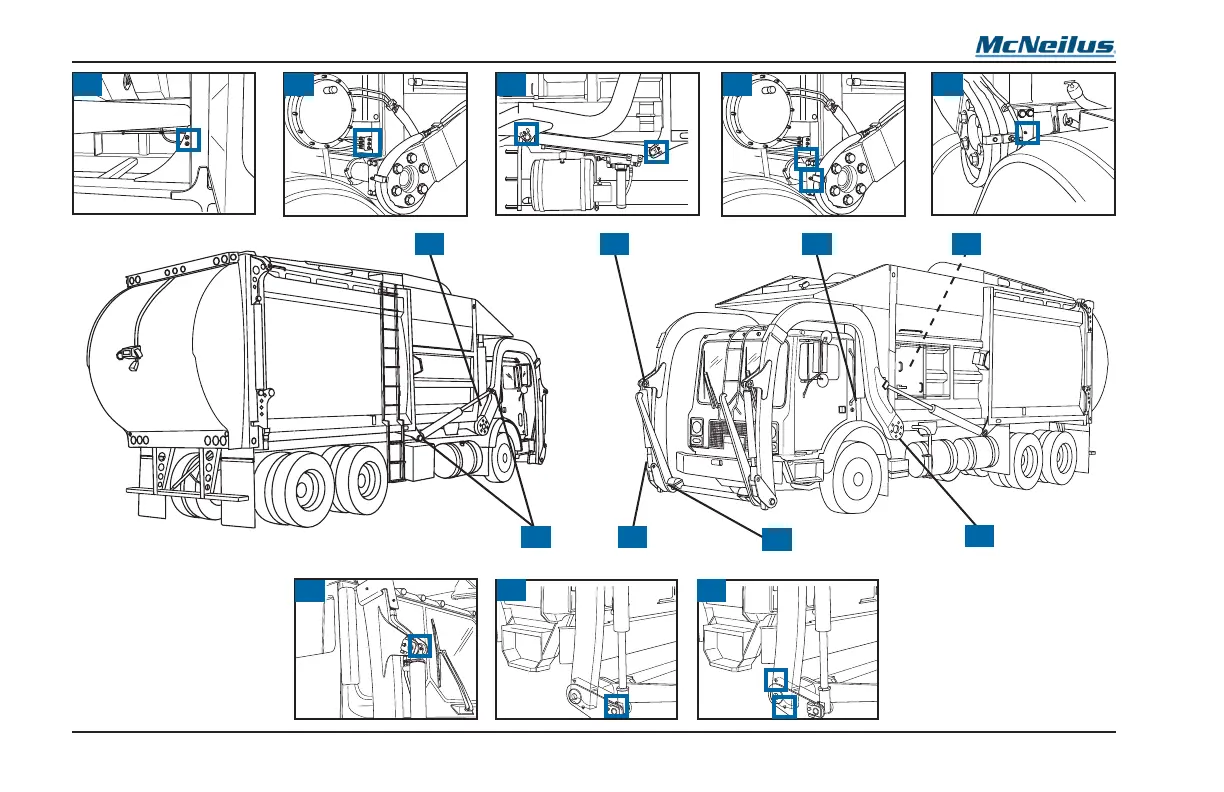 McNeilus