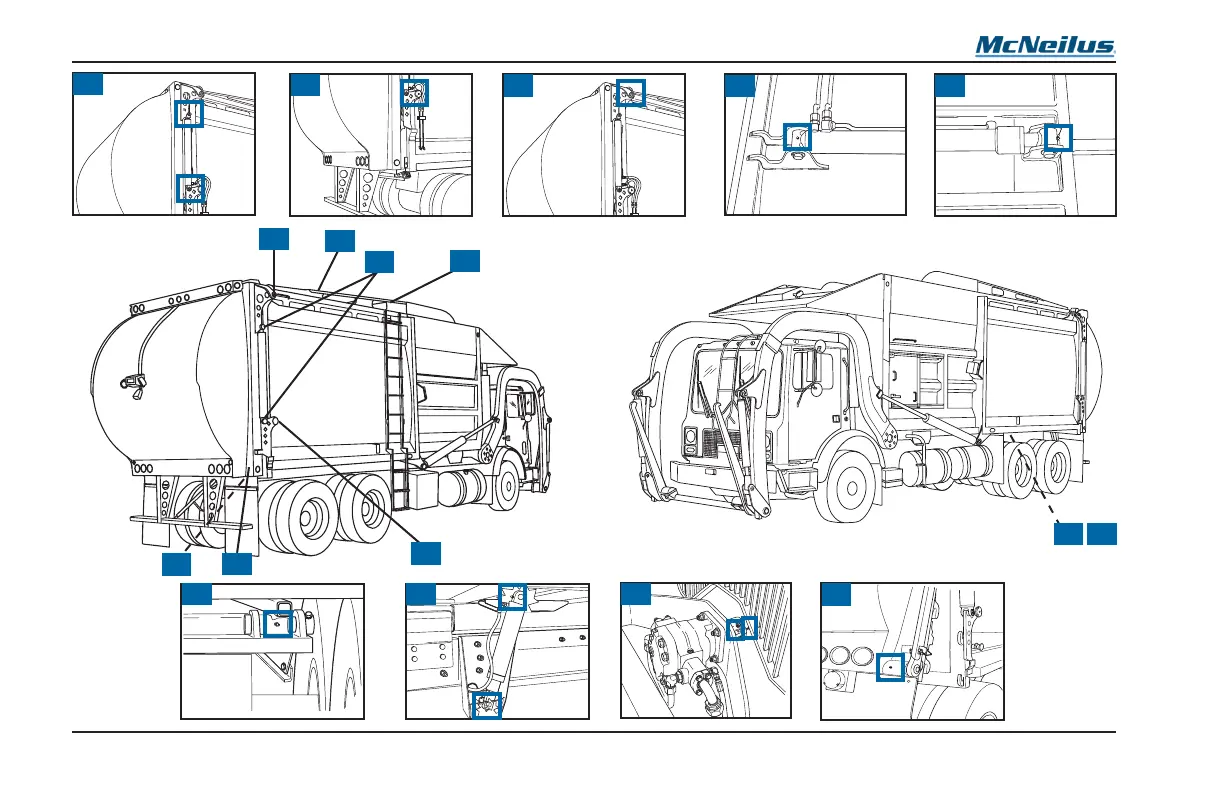 McNeilus