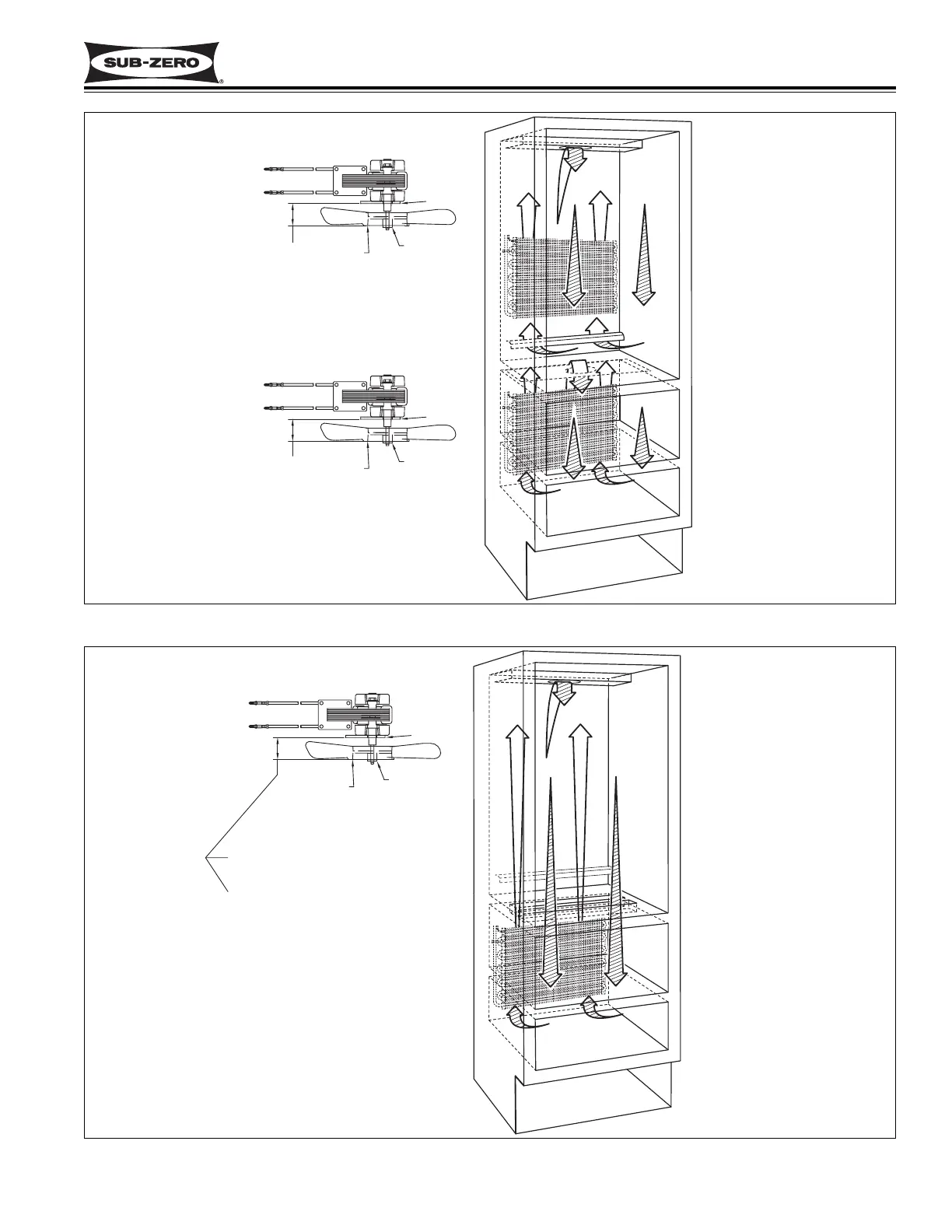 SUB-ZERO®