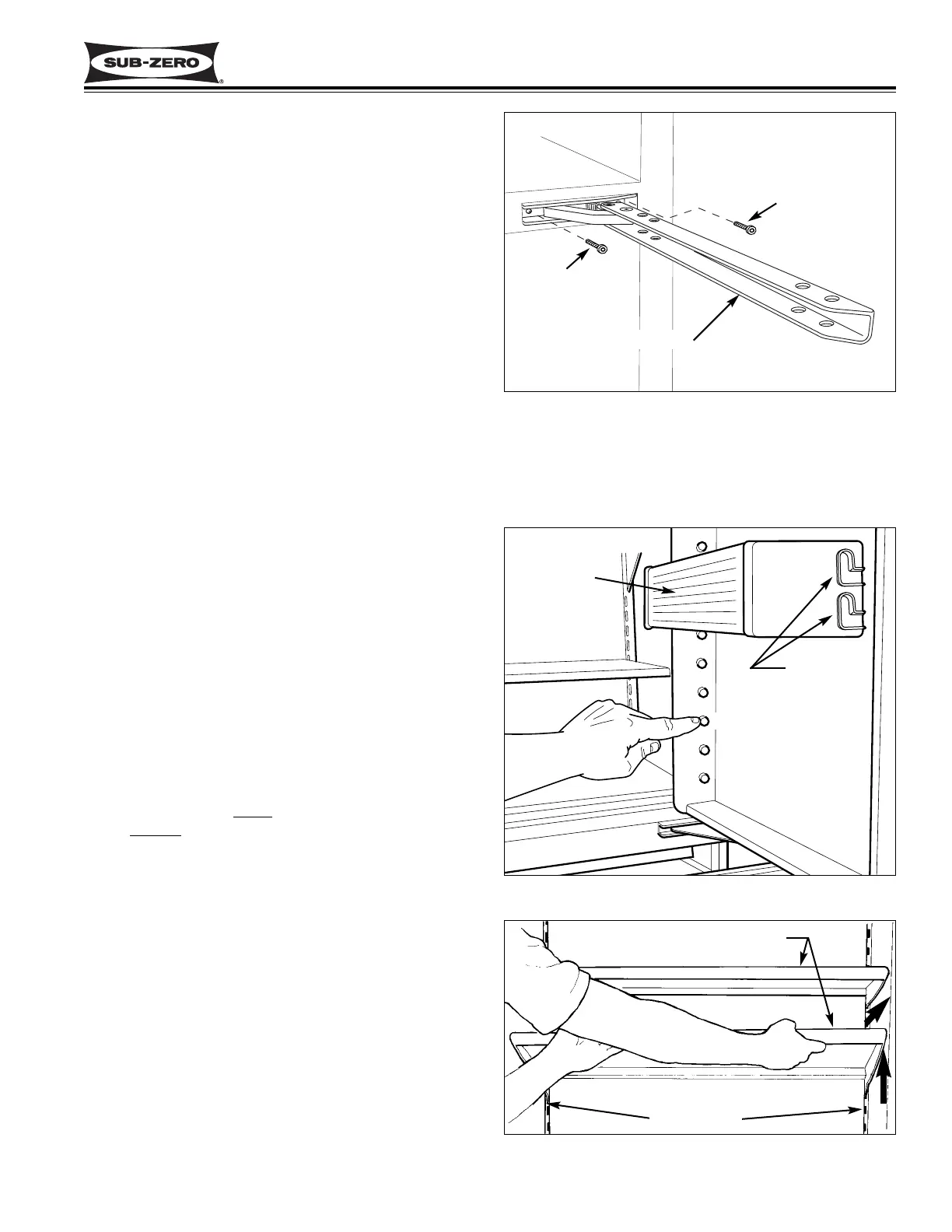 SUB-ZERO
®