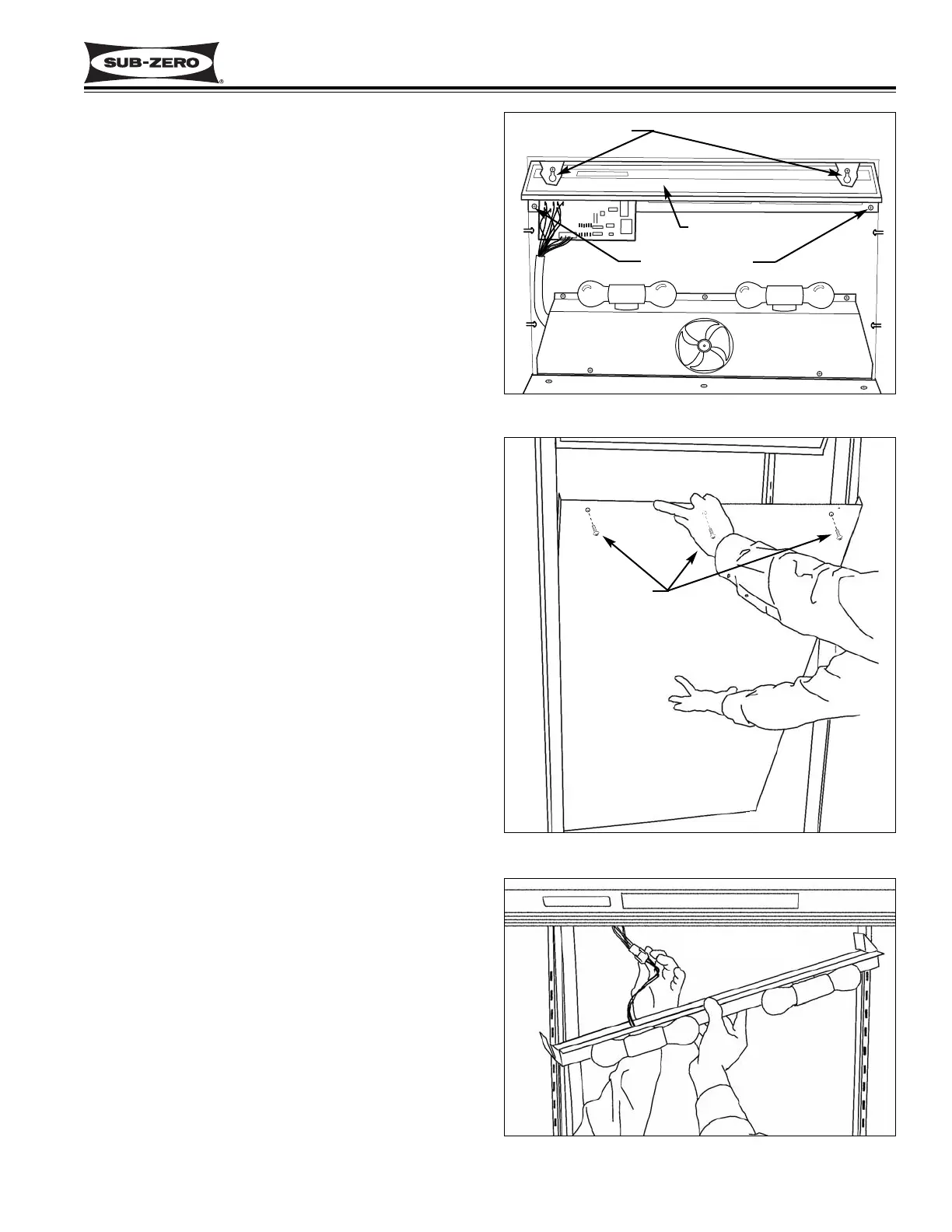 SUB-ZERO®