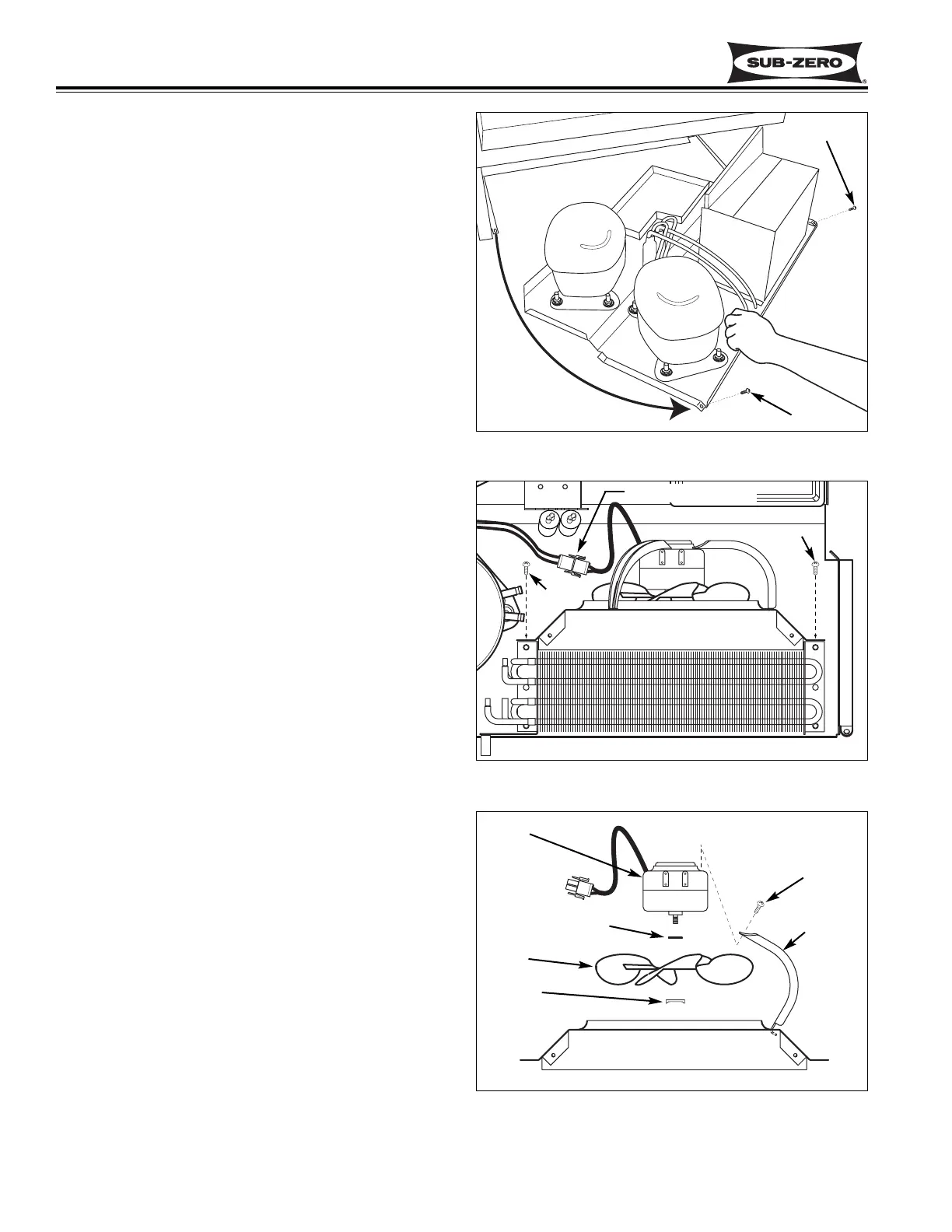 SUB-ZERO
®