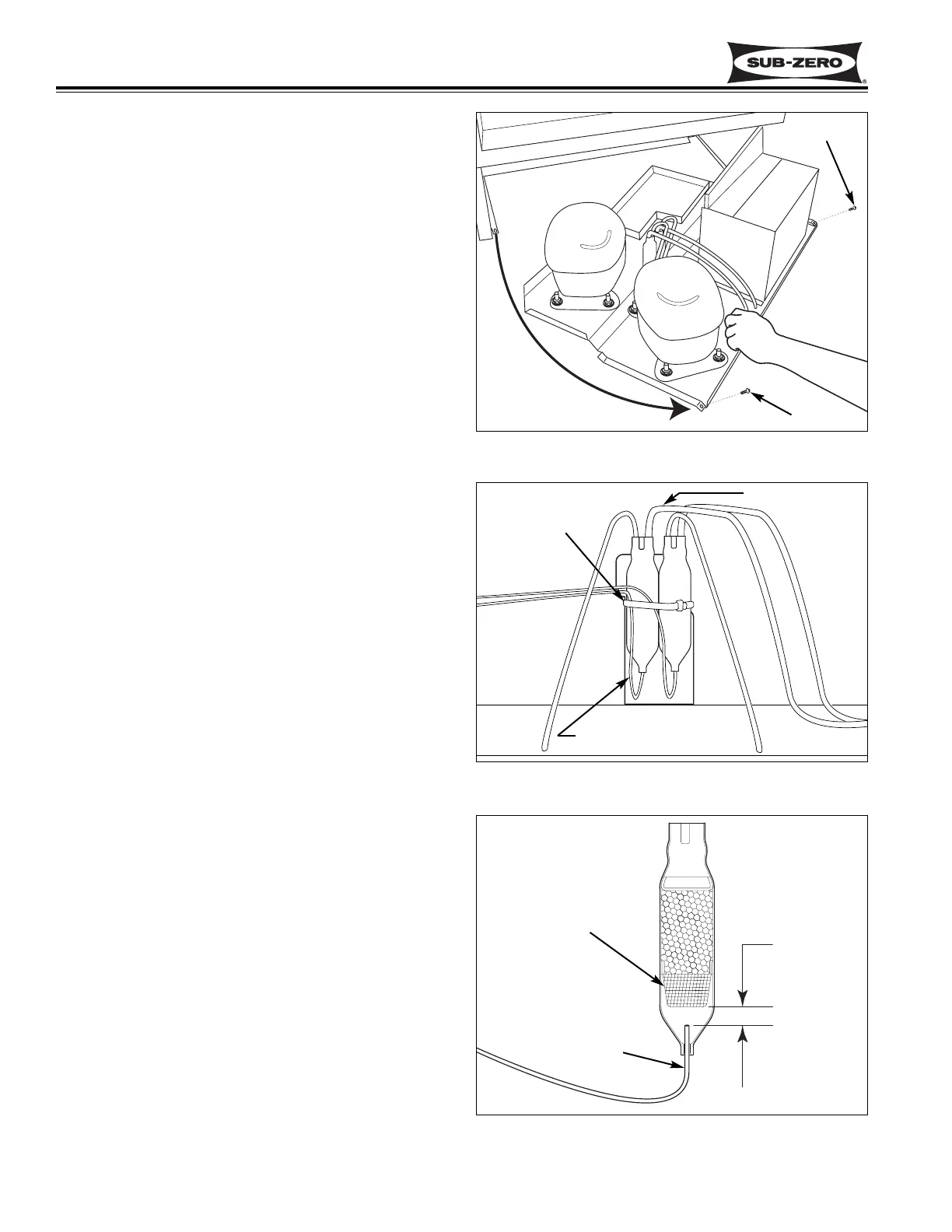 SUB-ZERO
®