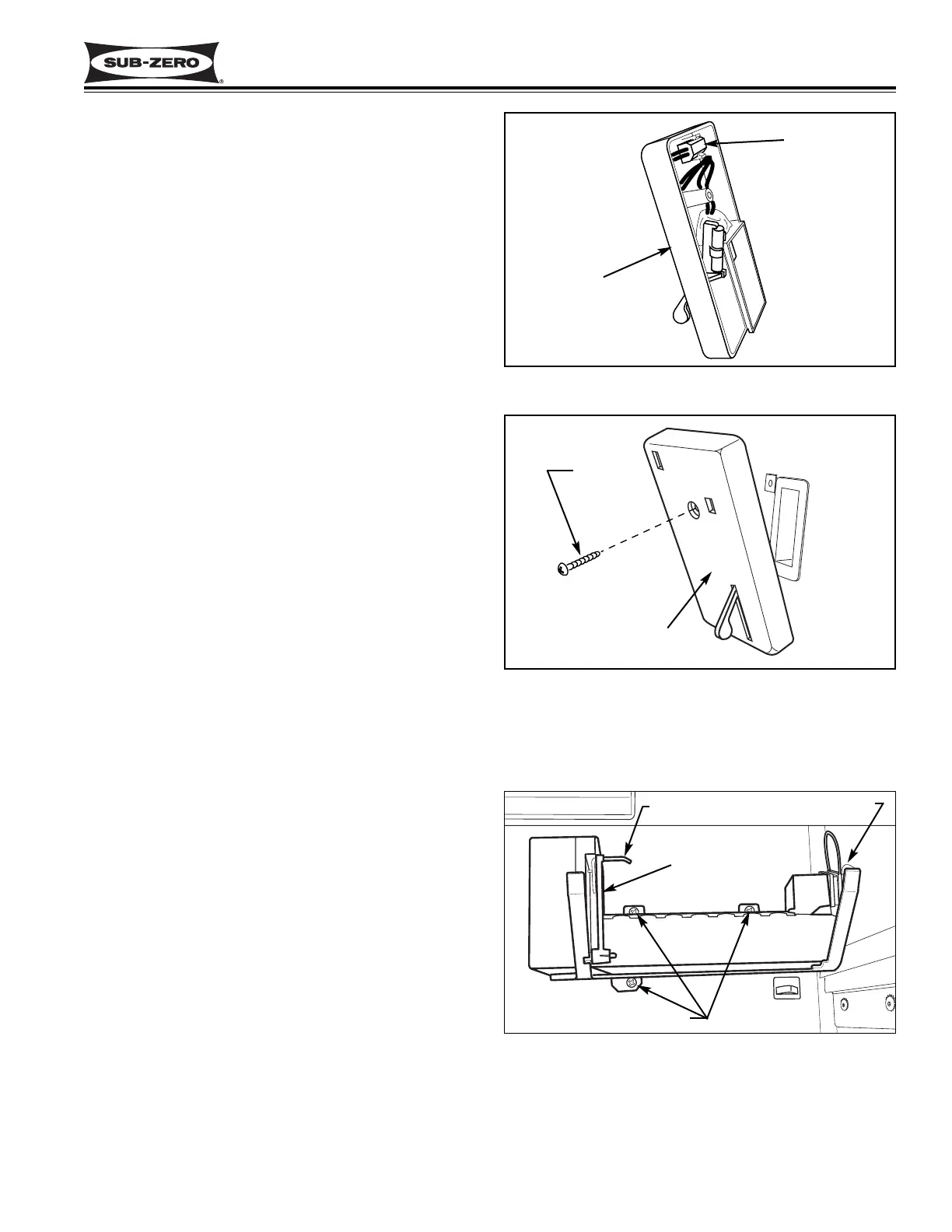 SUB-ZERO®