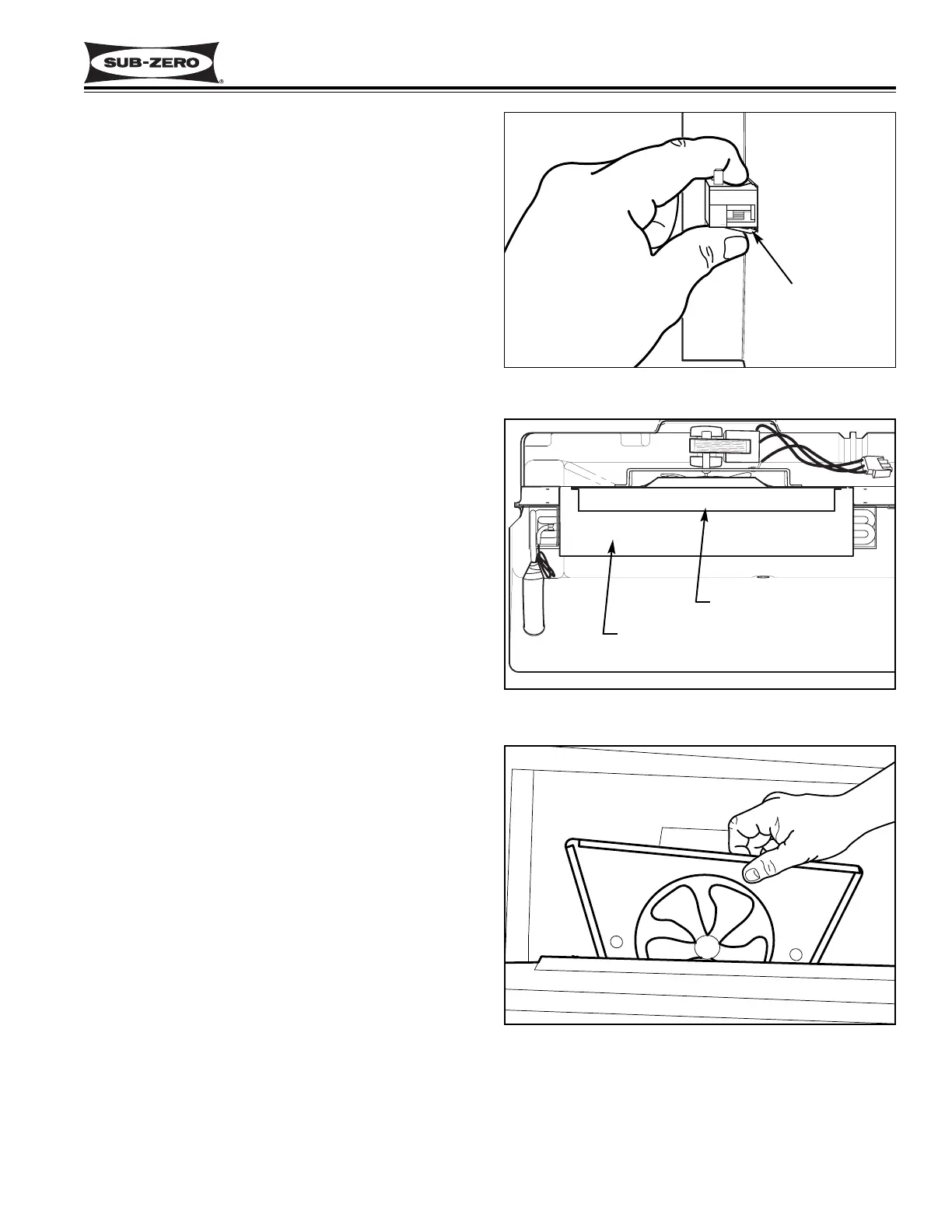 SUB-ZERO®