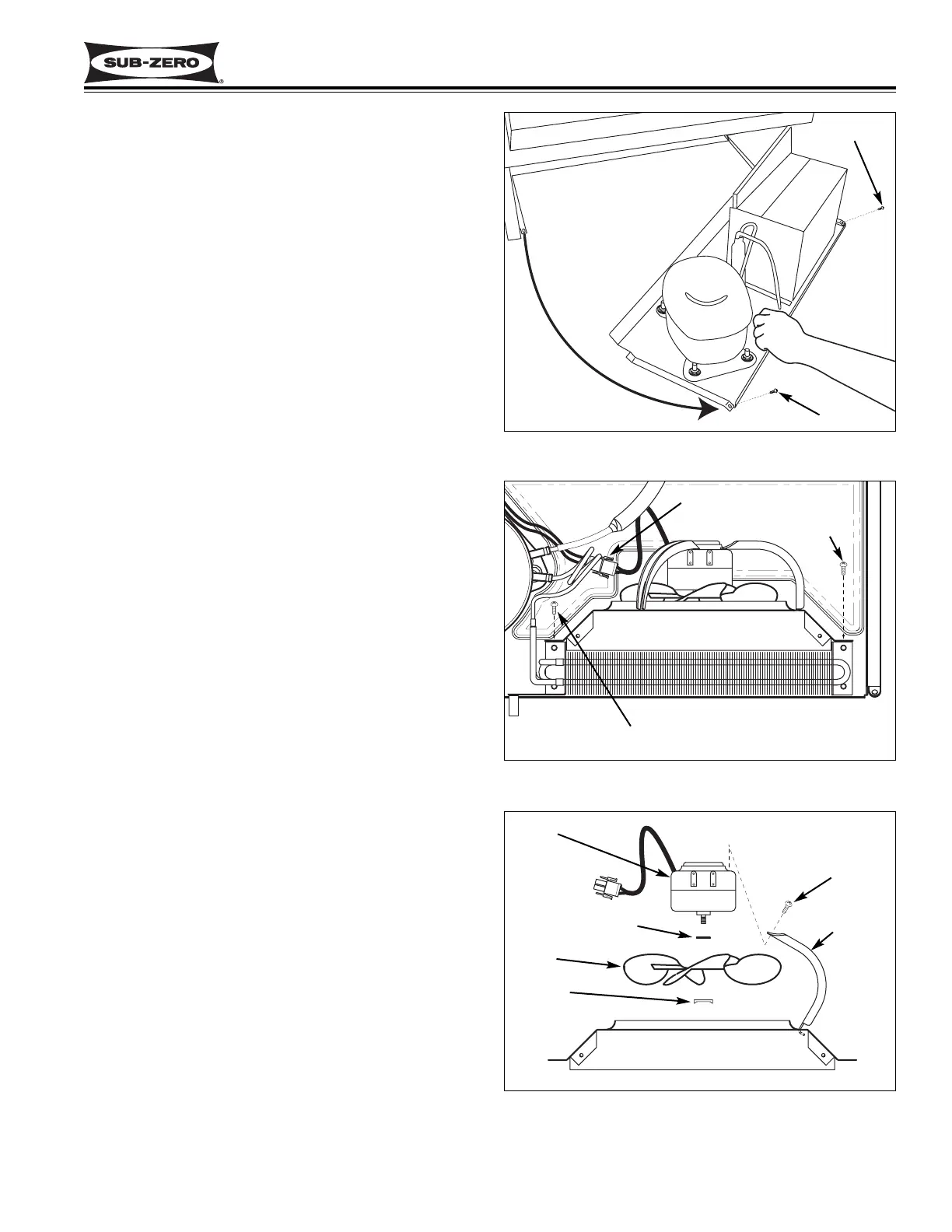 SUB-ZERO®