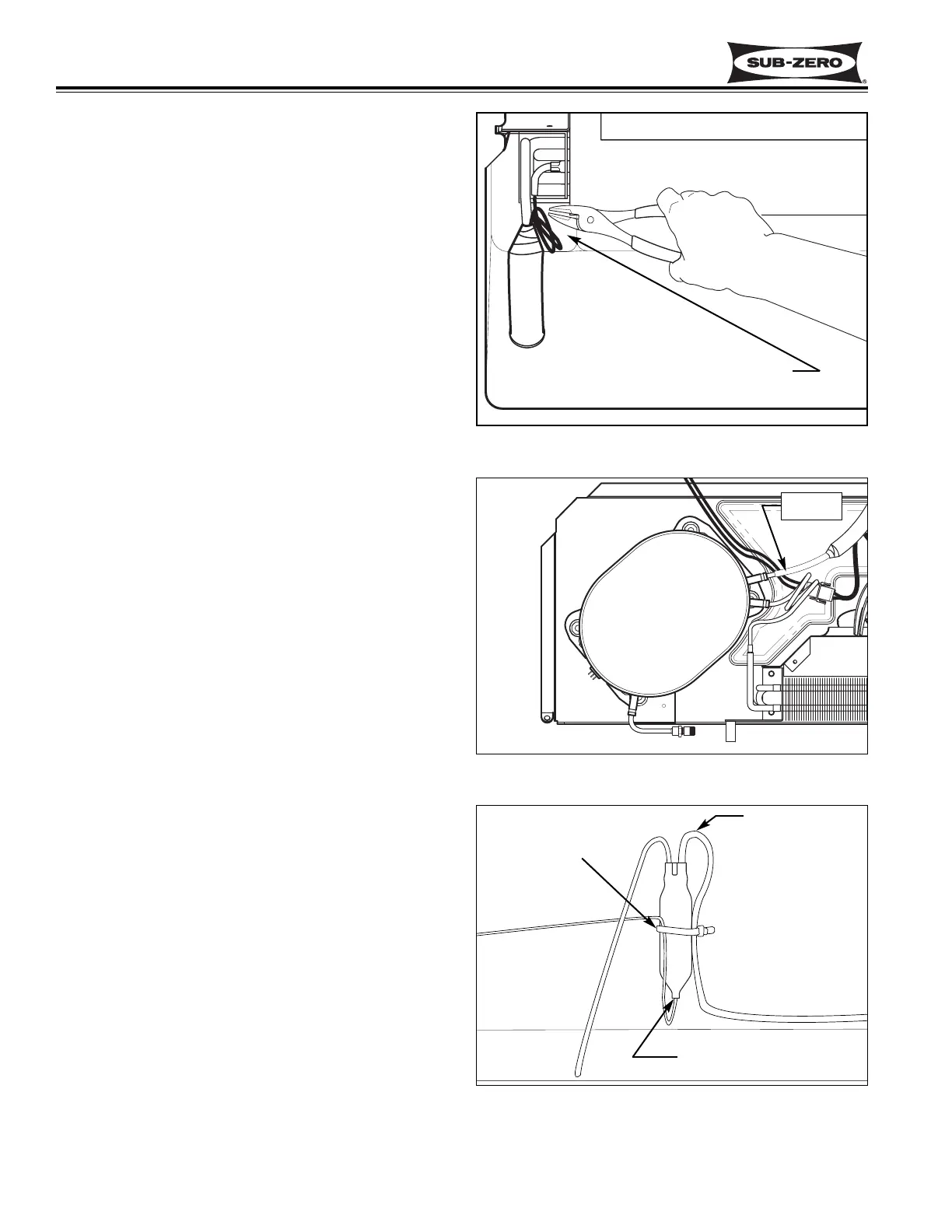 SUB-ZERO®