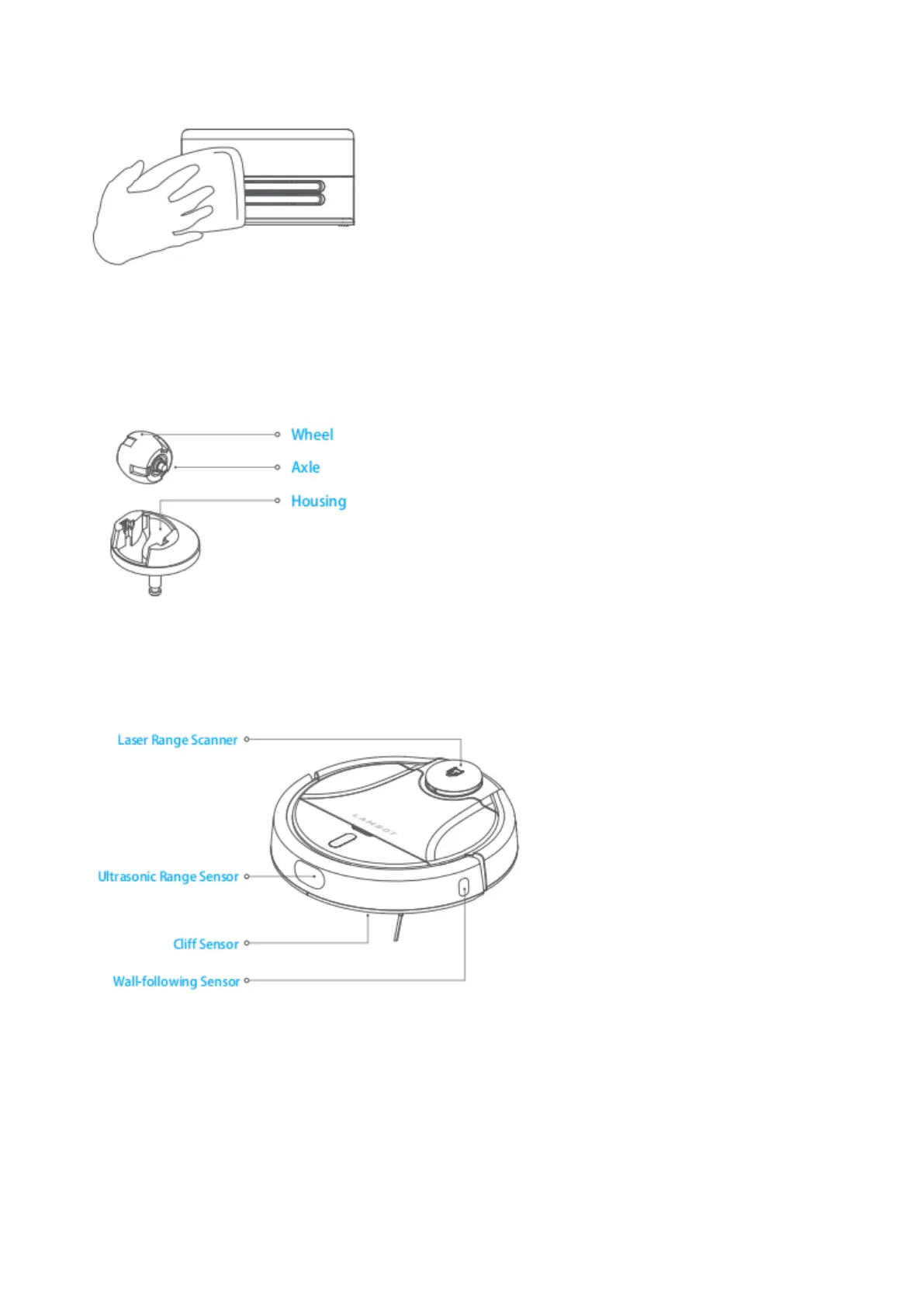 Wheel

Axle

Housing

Laser Range Scanner

LAMBOT

Ultrasonic Range Sensor

Cliff Sensor

Wall-following Sensor