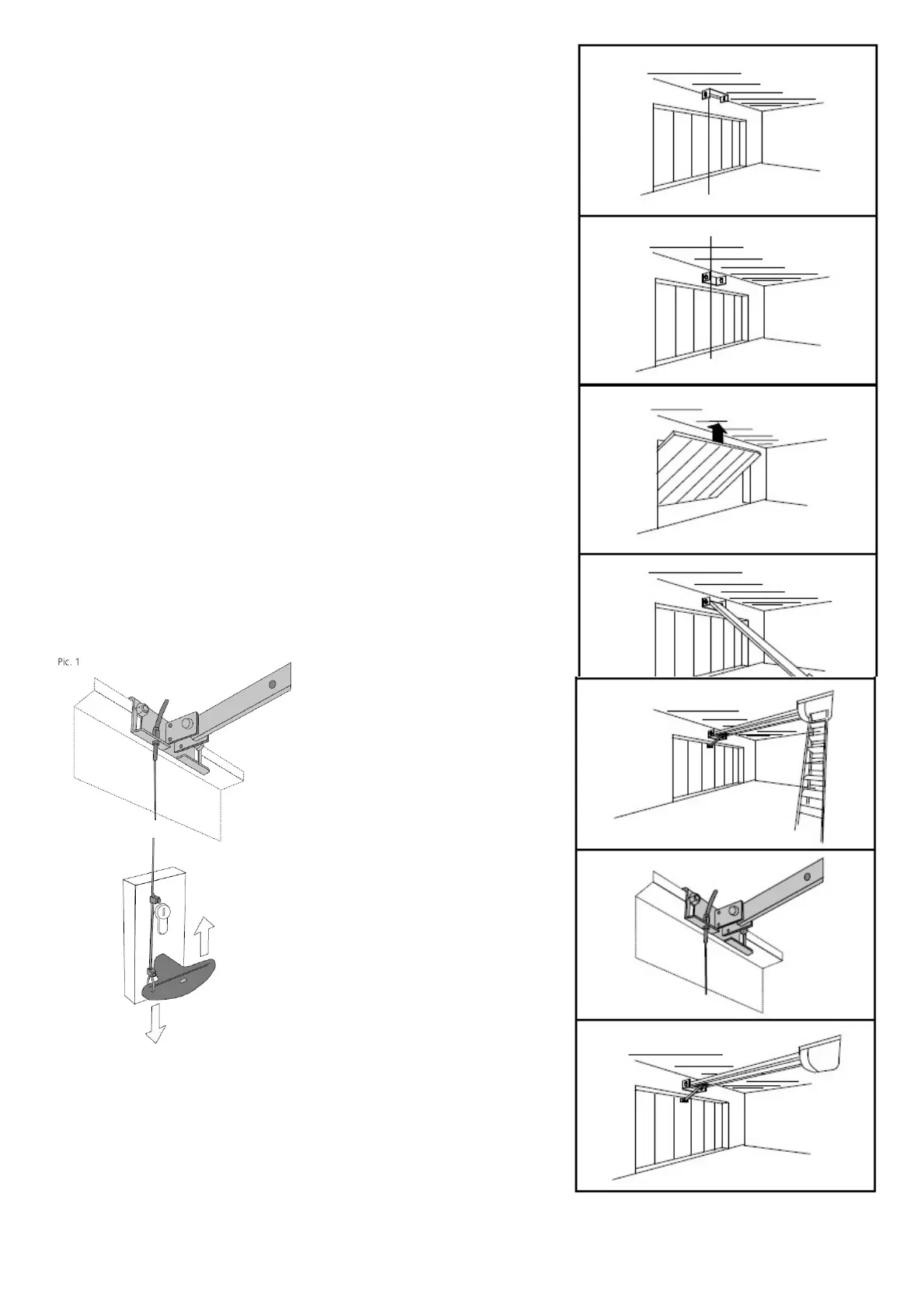 Pic. 1