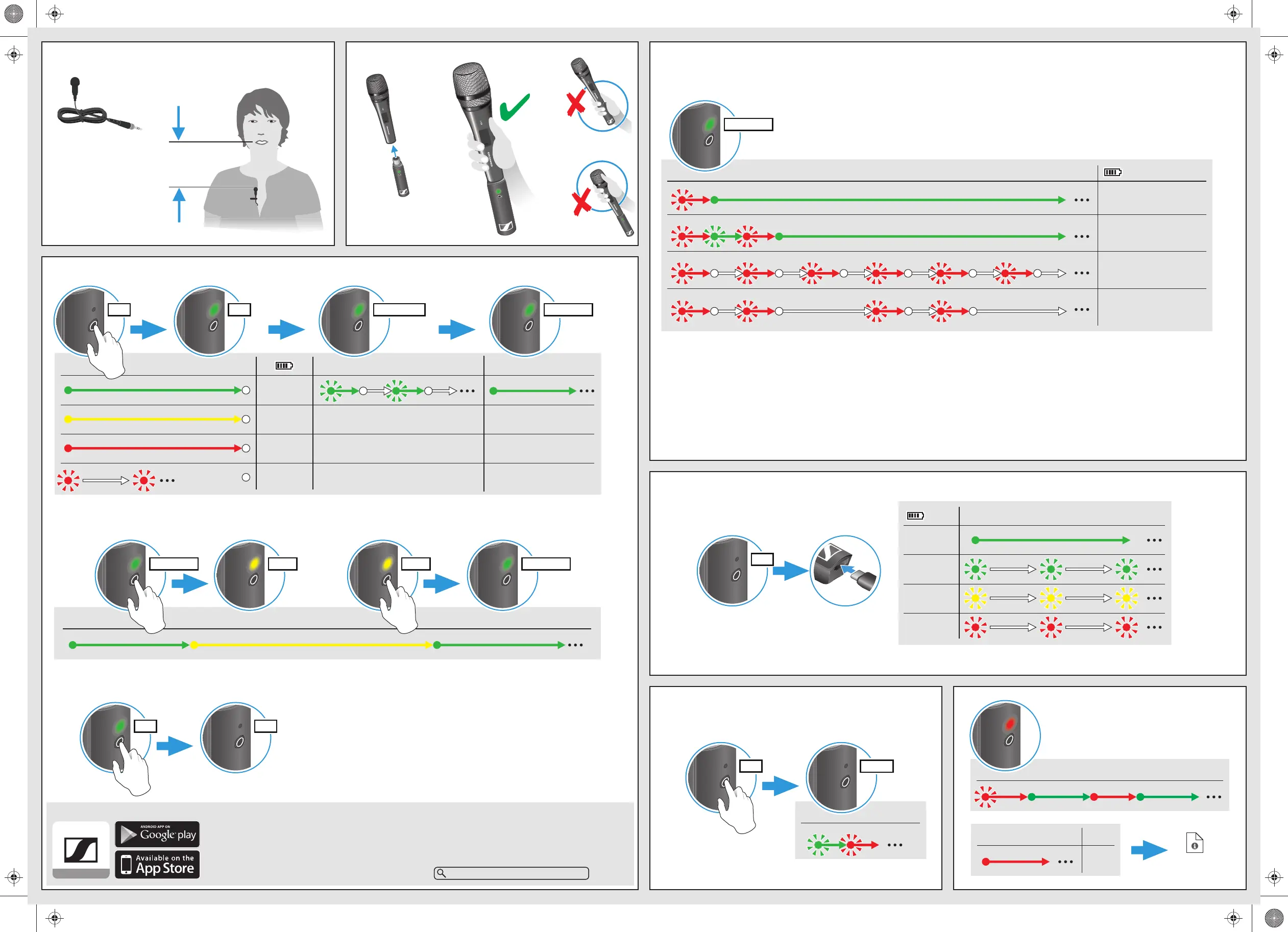 ANDROID APP ON
Google play

Available on the
App Store