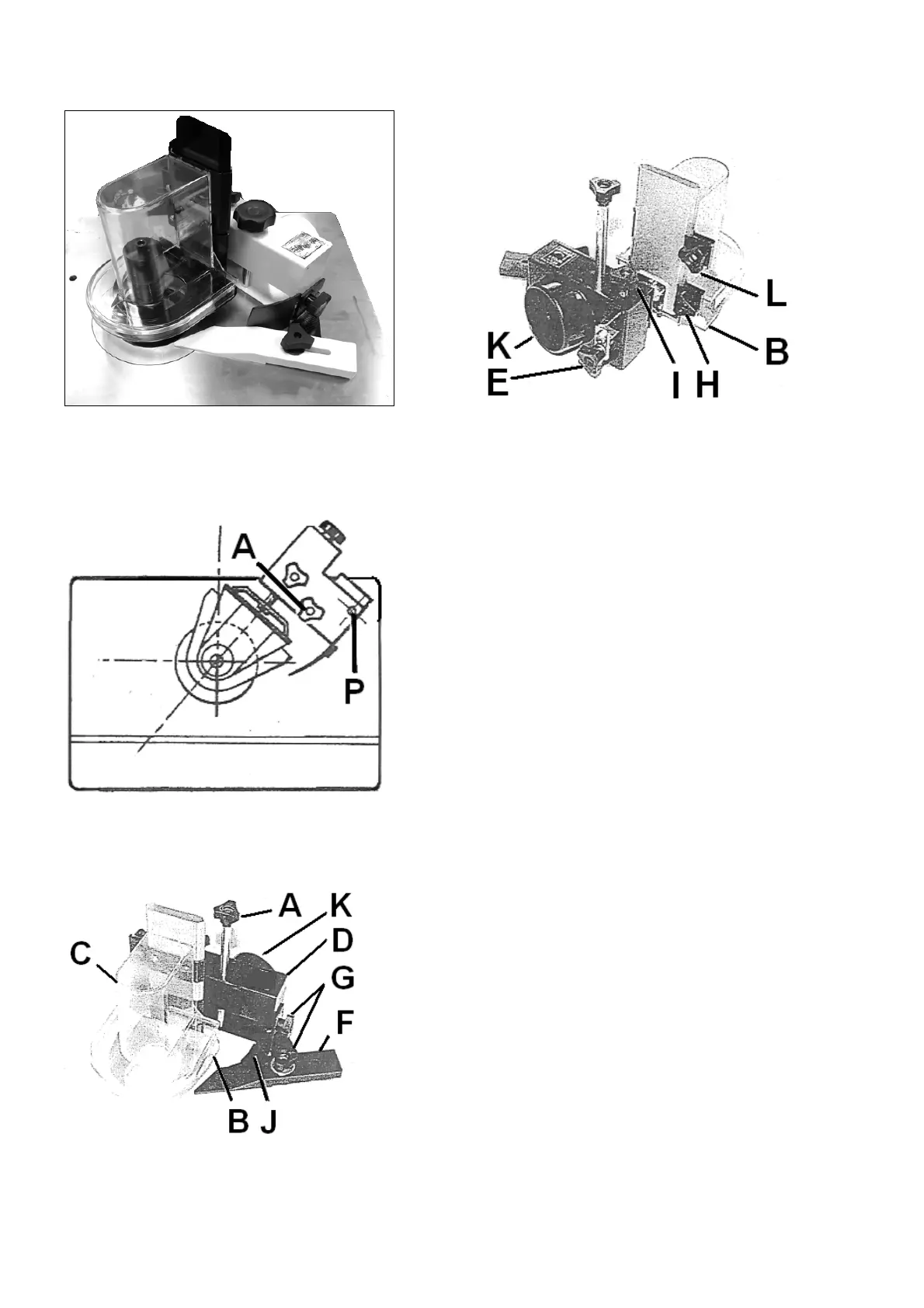 L
K
B
E
I H

A
P

A K
C D
G
F
B J