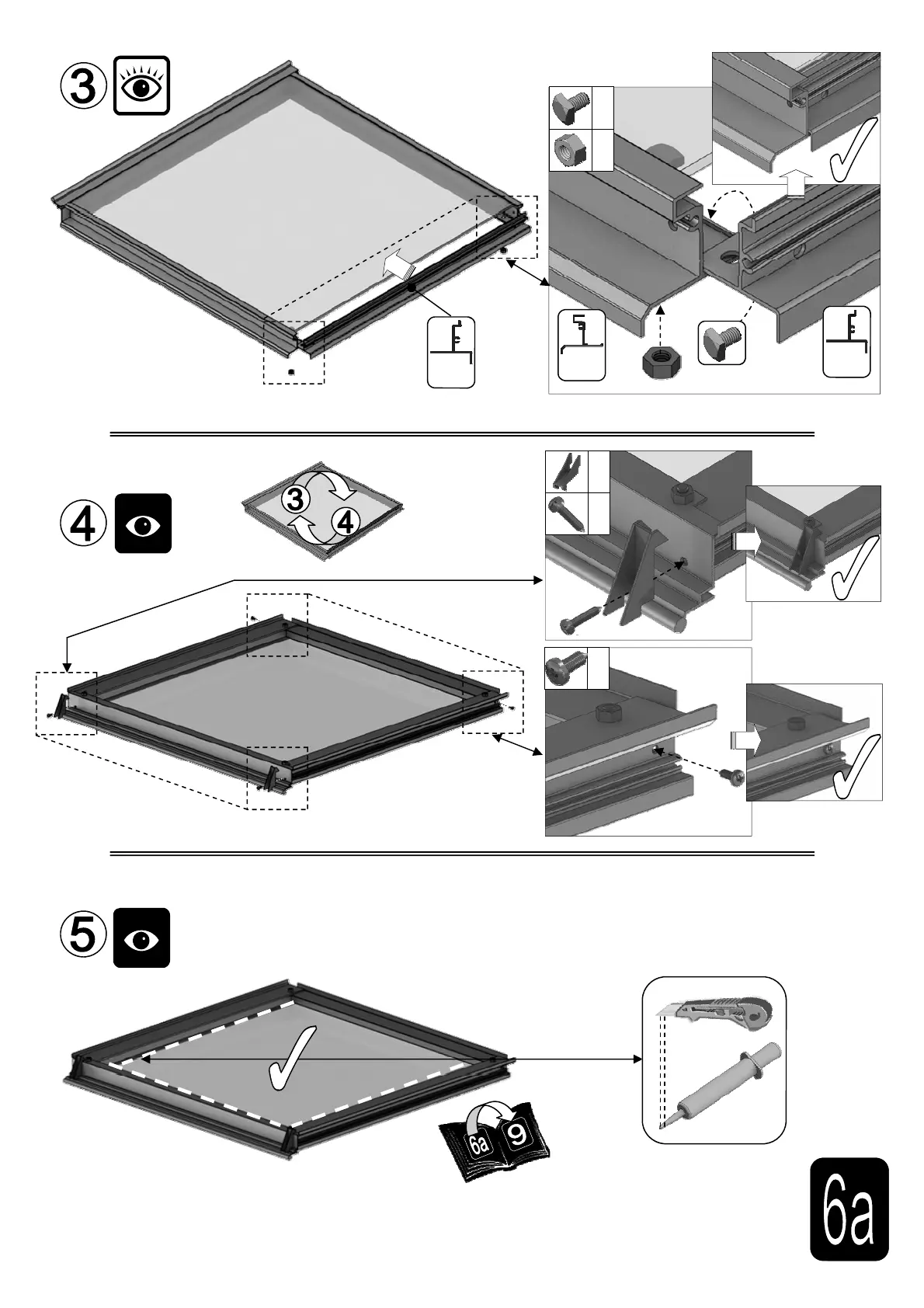 3

4

3

4

5

6a

9

6a