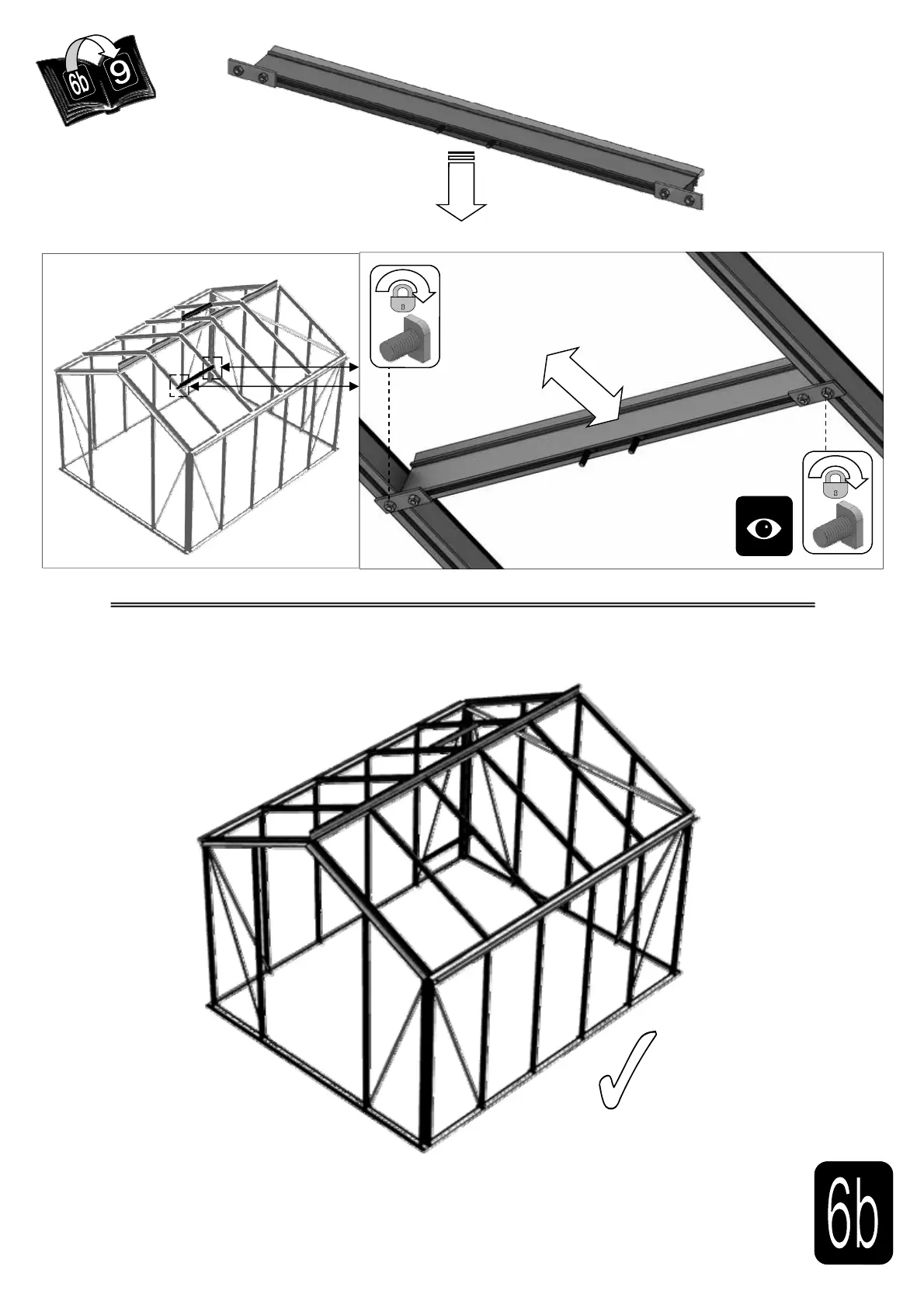 6b 9

6b