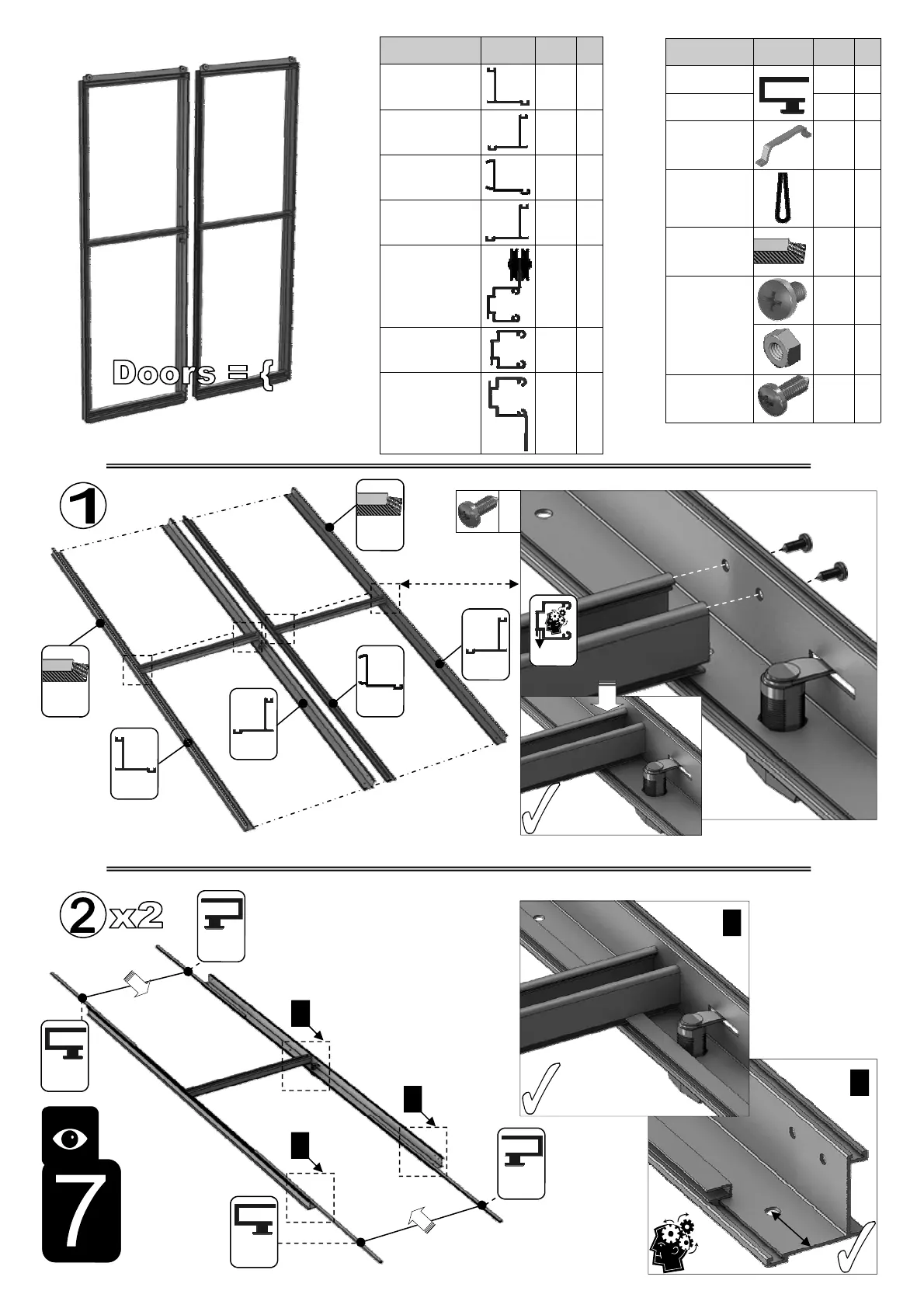 Doors = {

1

2 x2

7