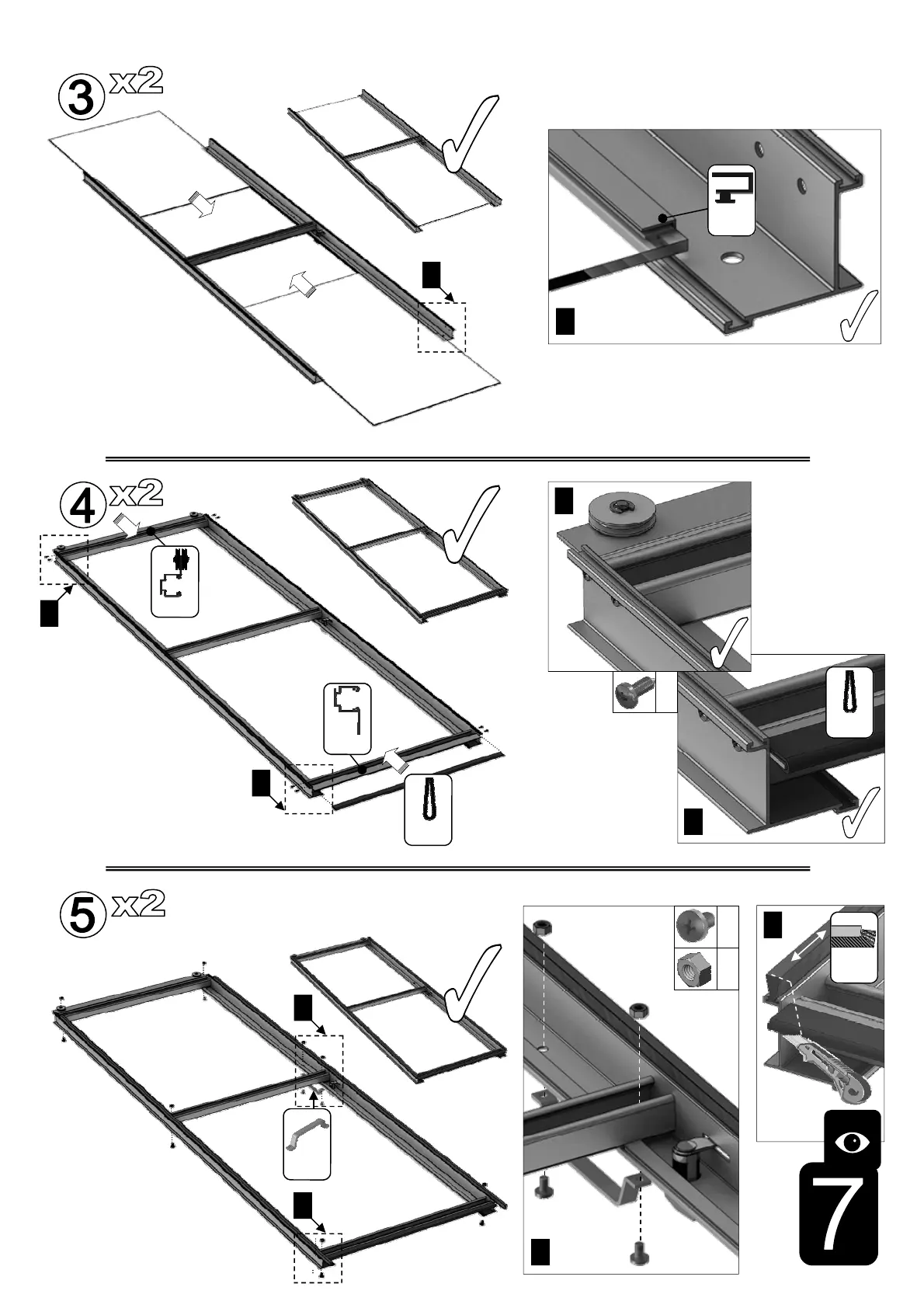 3 x2

4 x2

5 x2

7