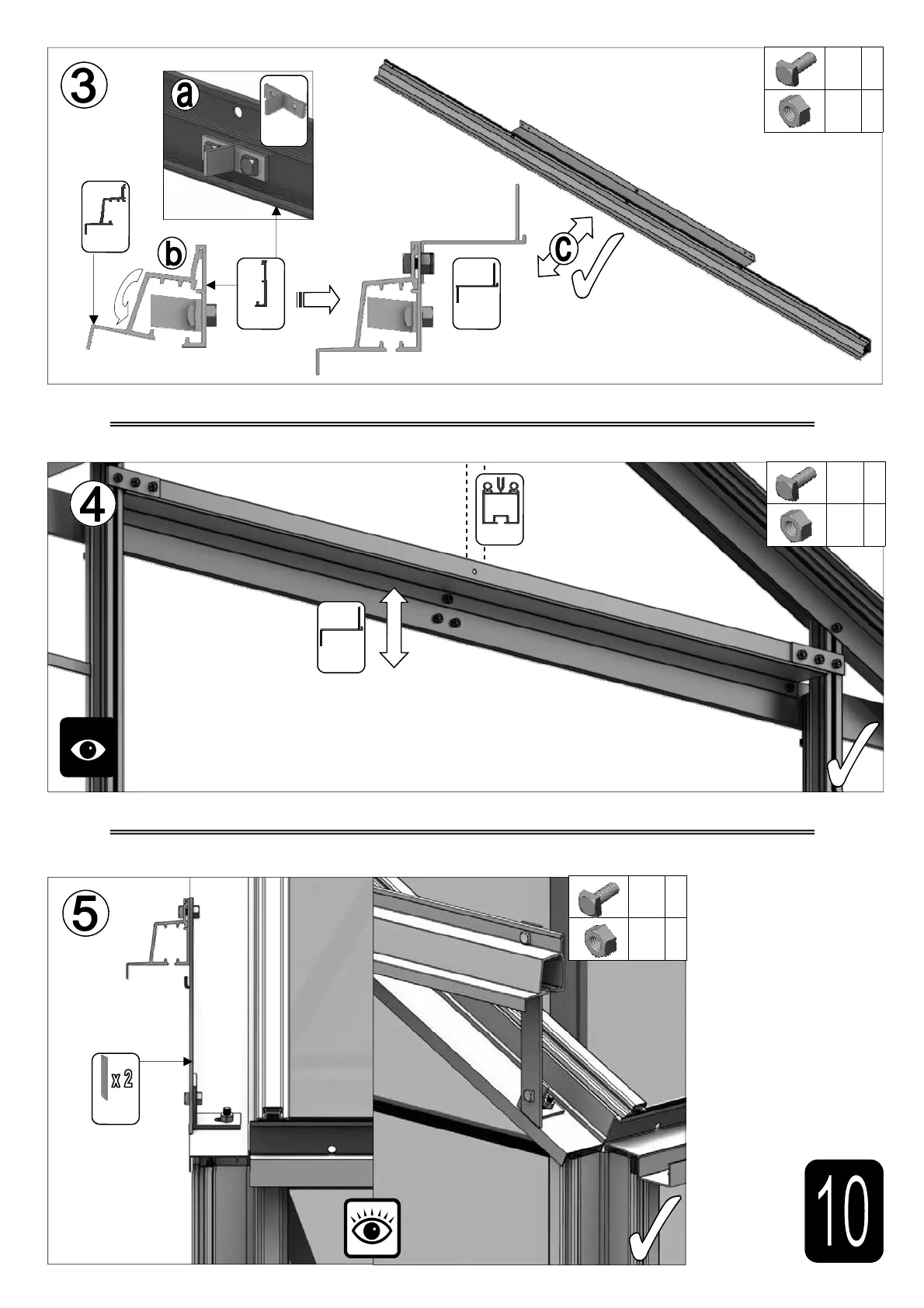 3
a
b
c

4

5
x 2

10