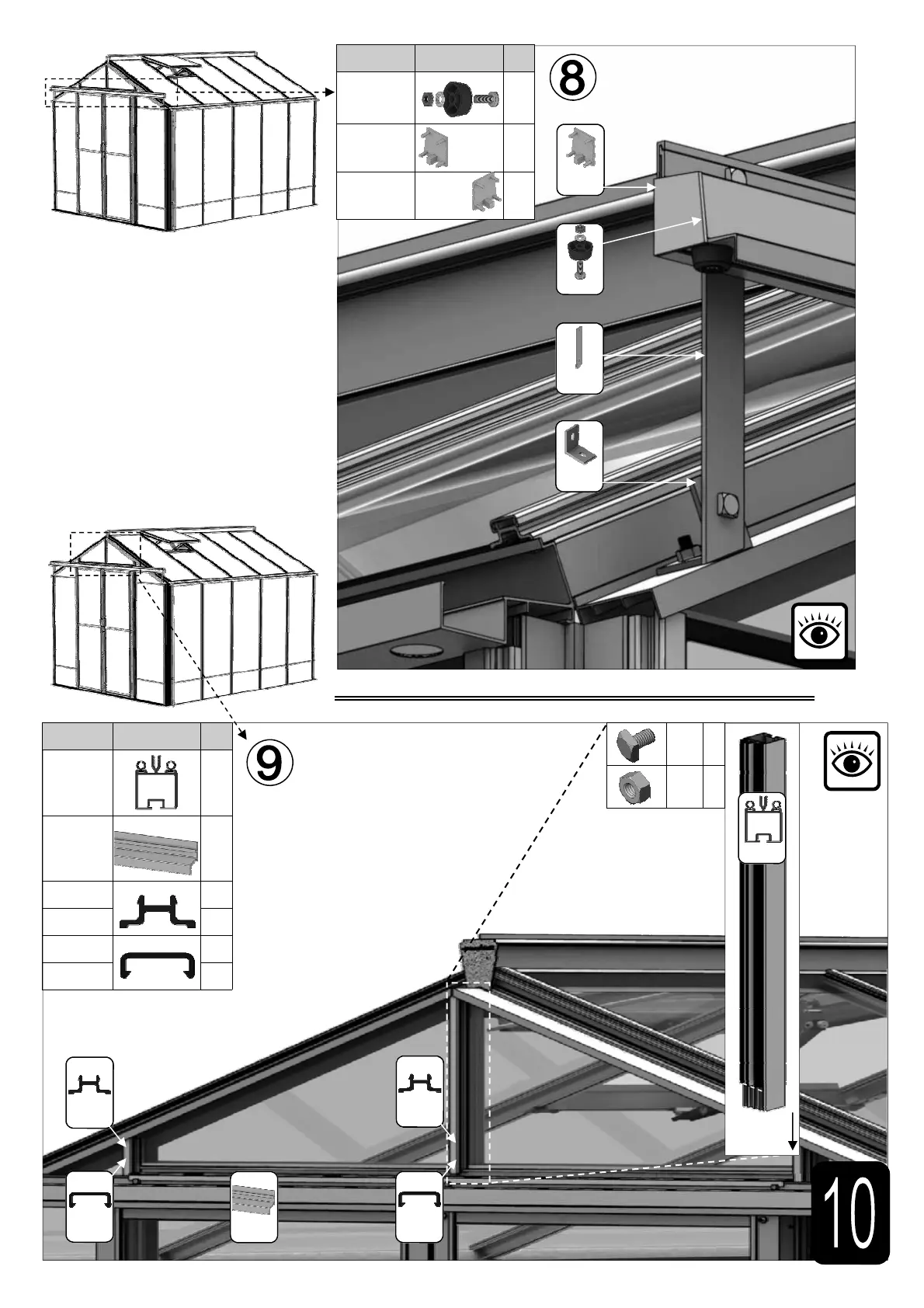 8

9

10