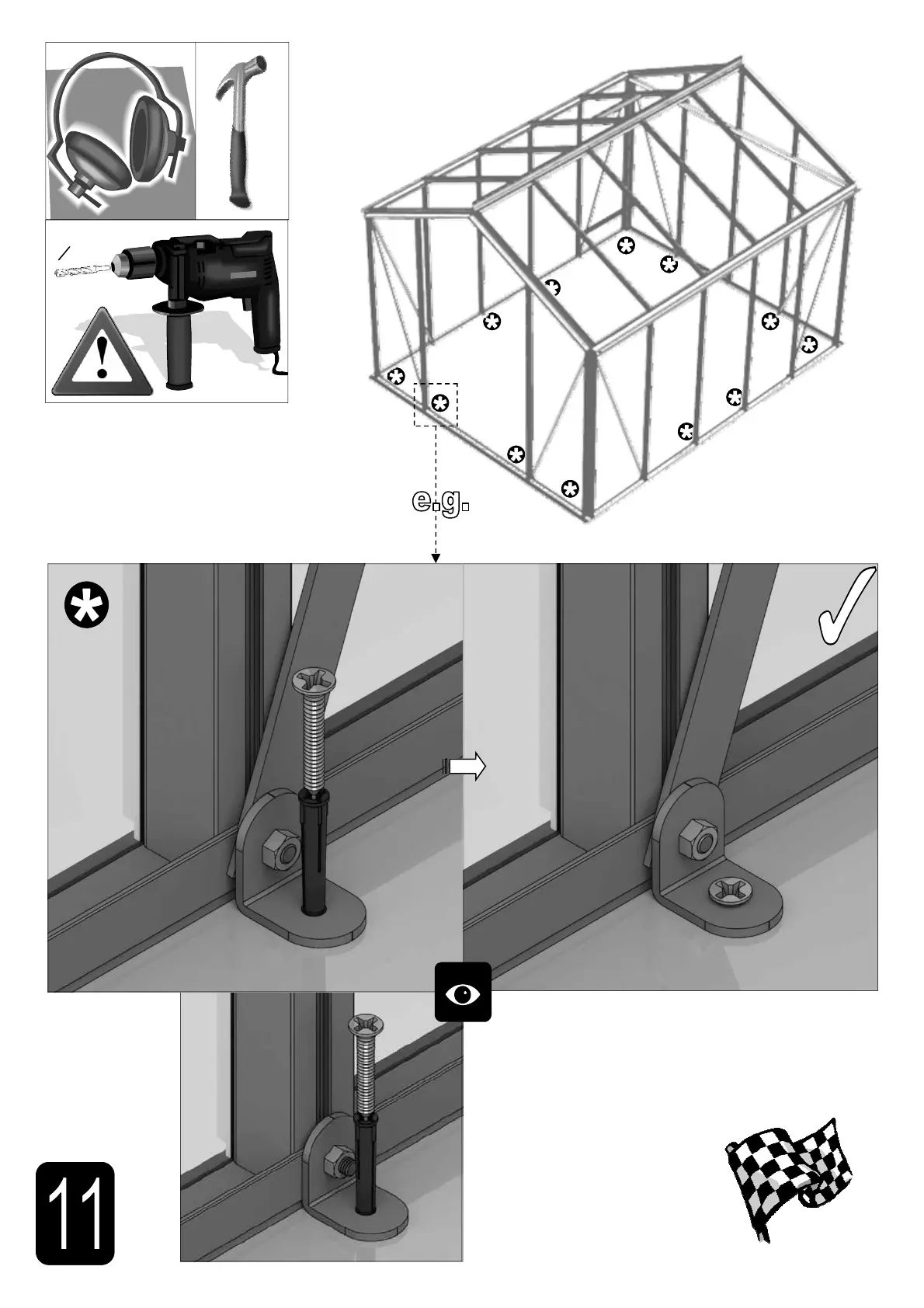 e.g.

11