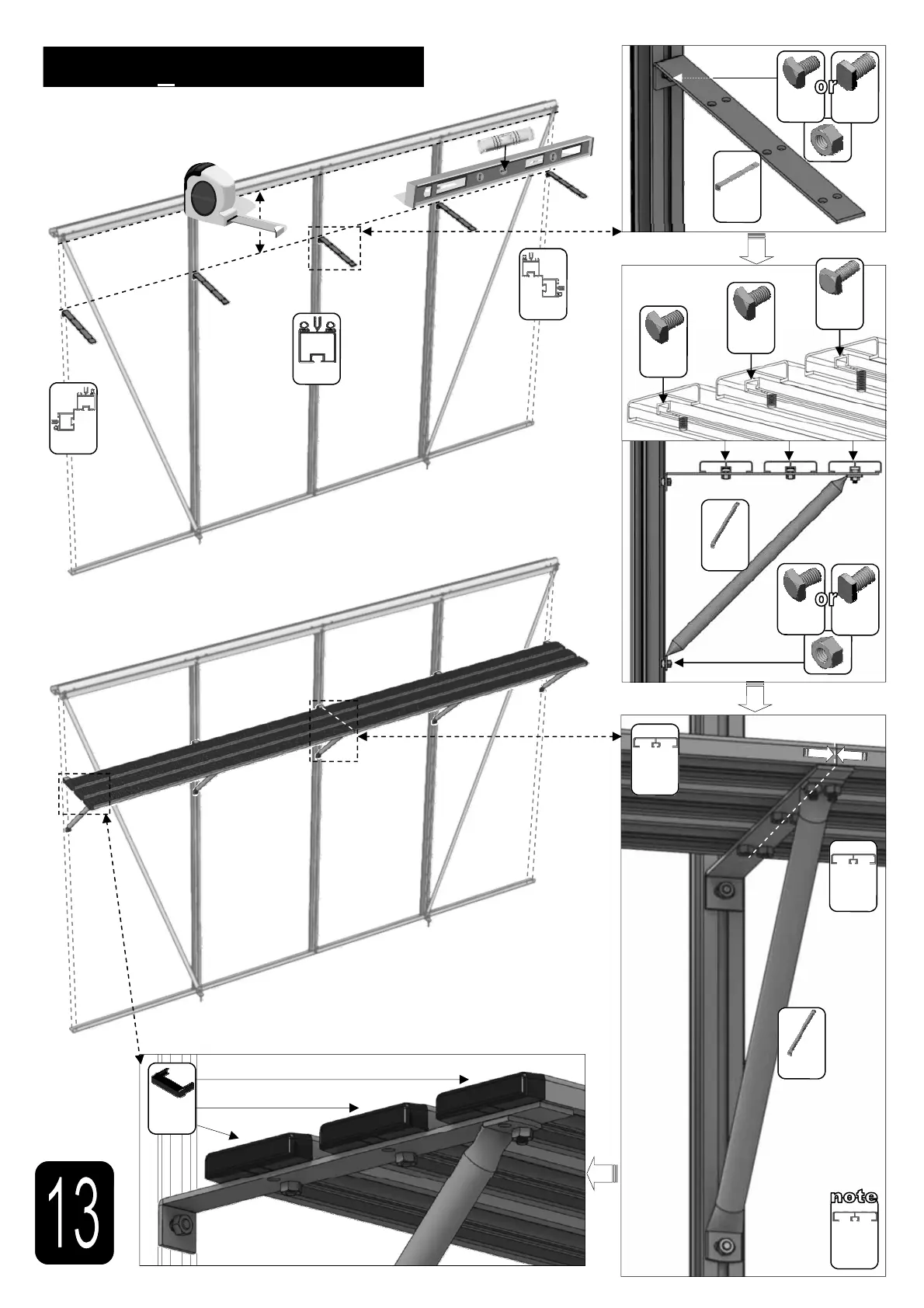 or

or

note

13