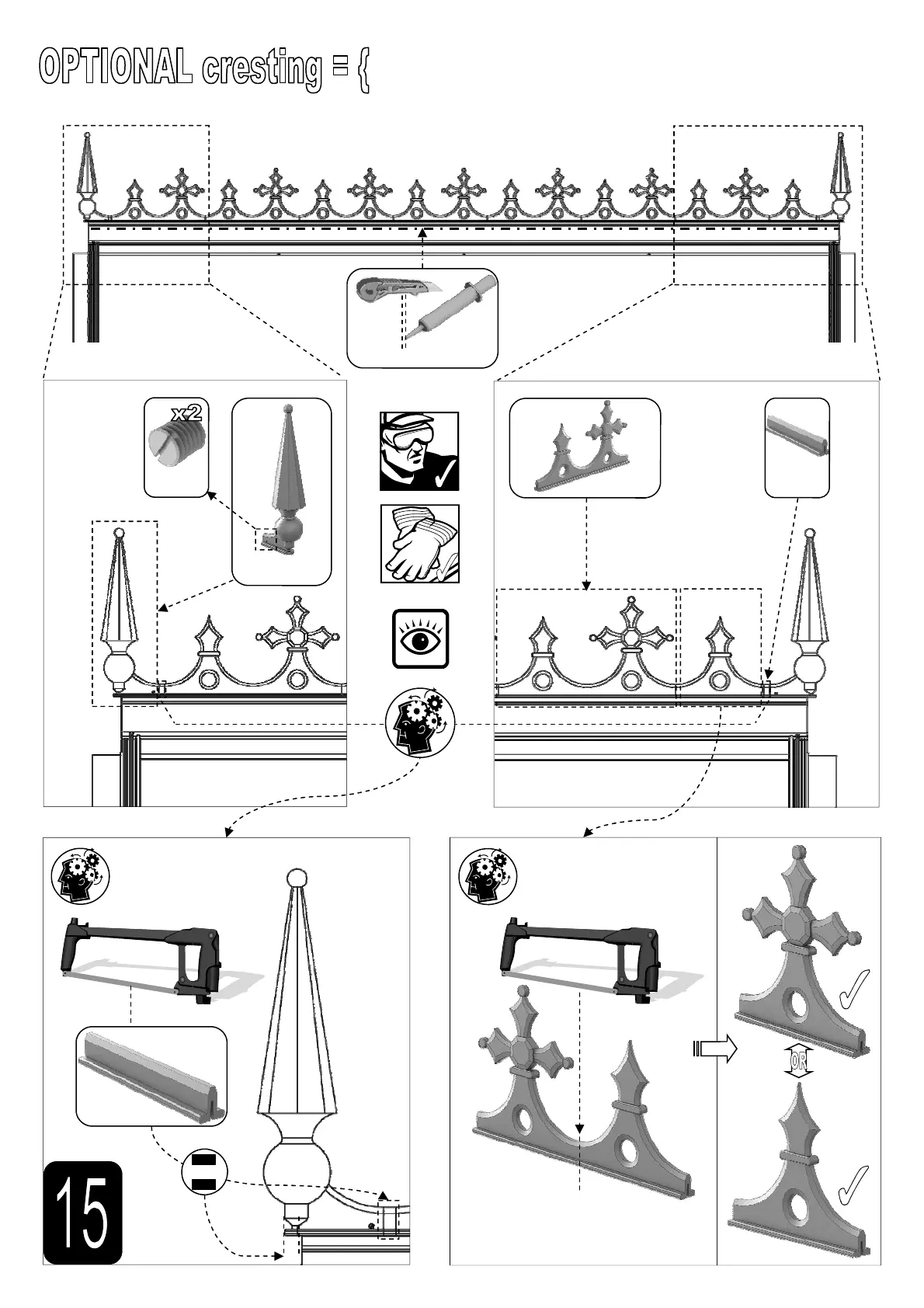 OPTIONAL cresting = {

x2

OR

15