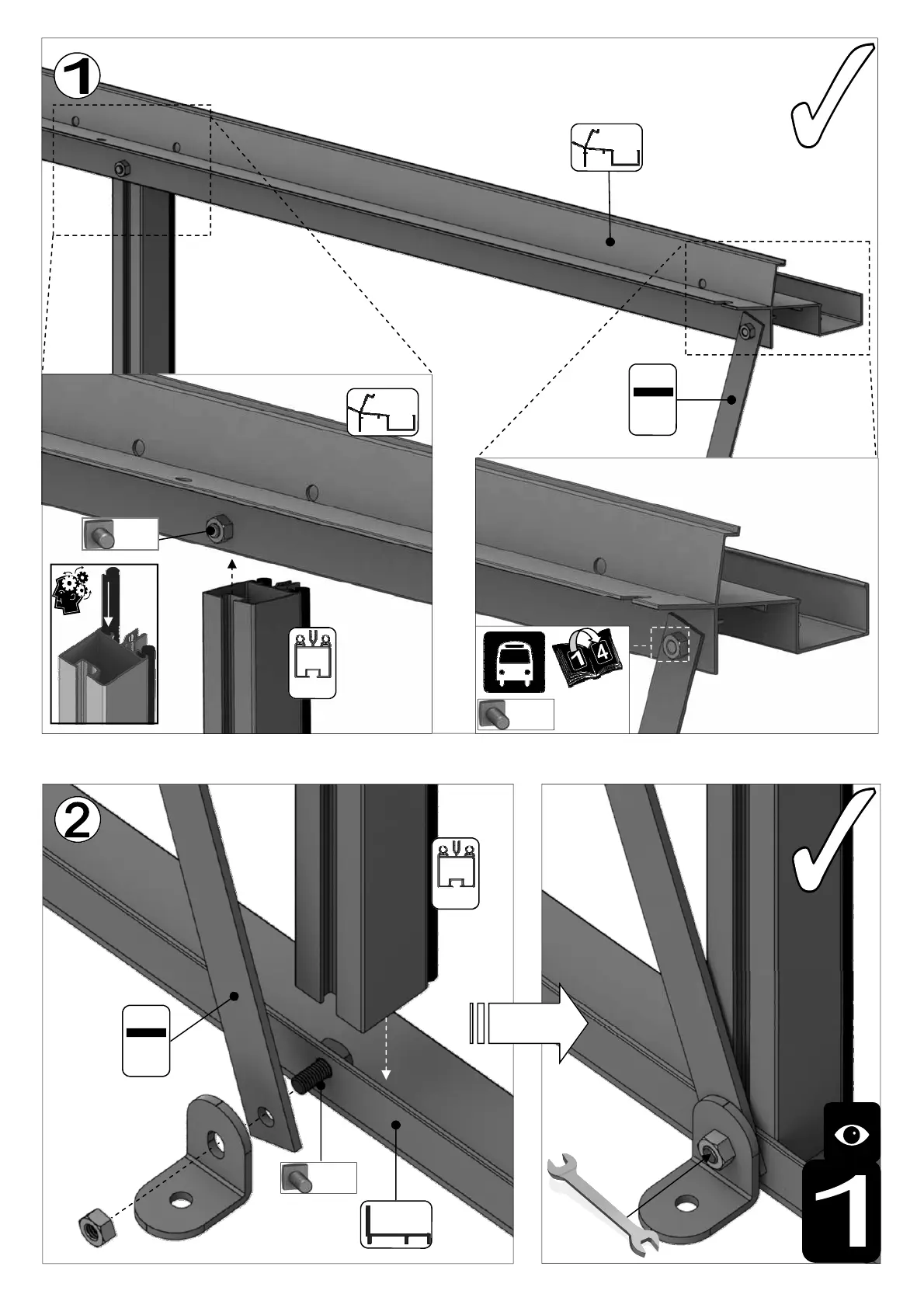 1

1 4

2

1