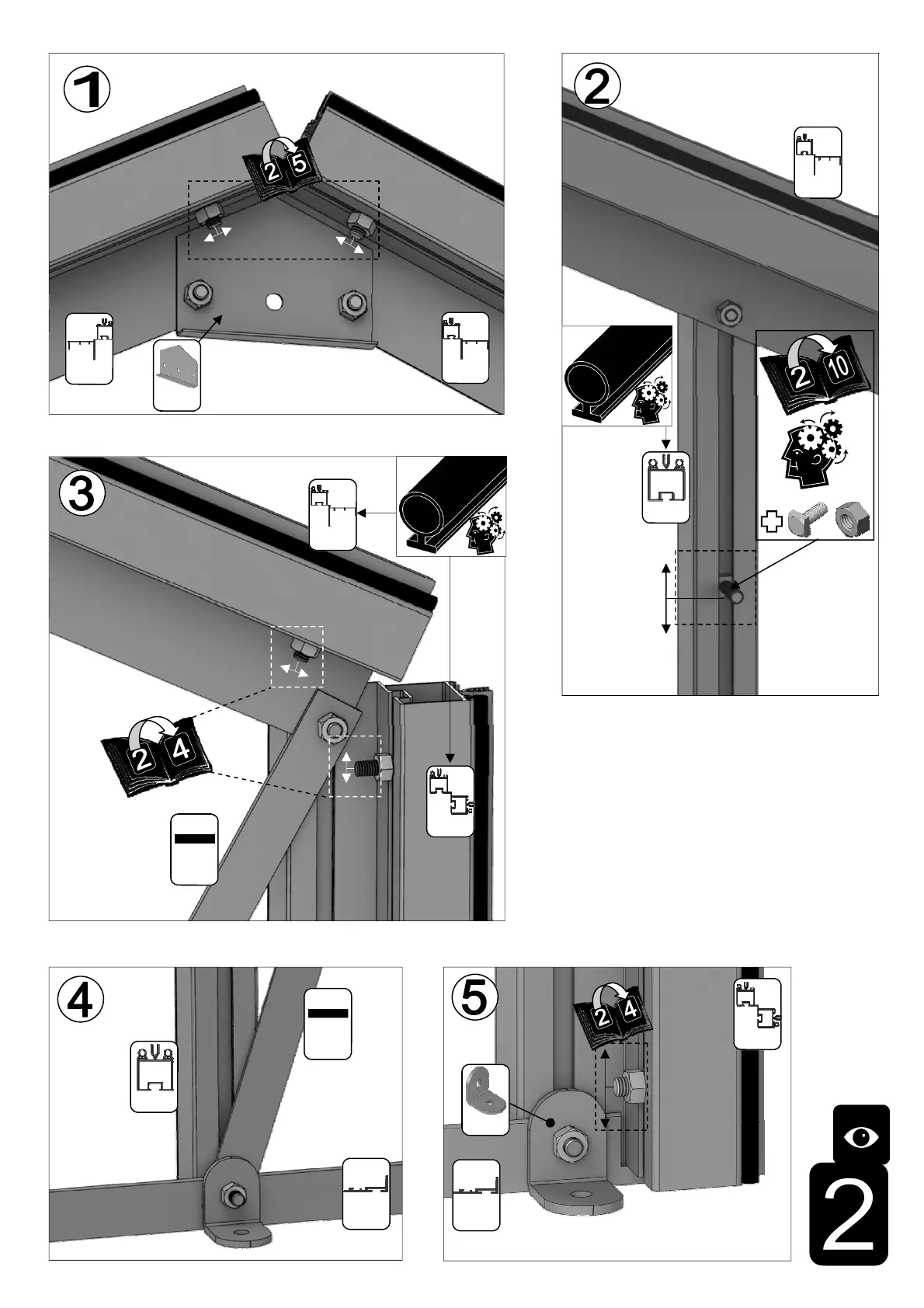 1

2 5

2

2 10

3

2 4

4

5

2 4

2