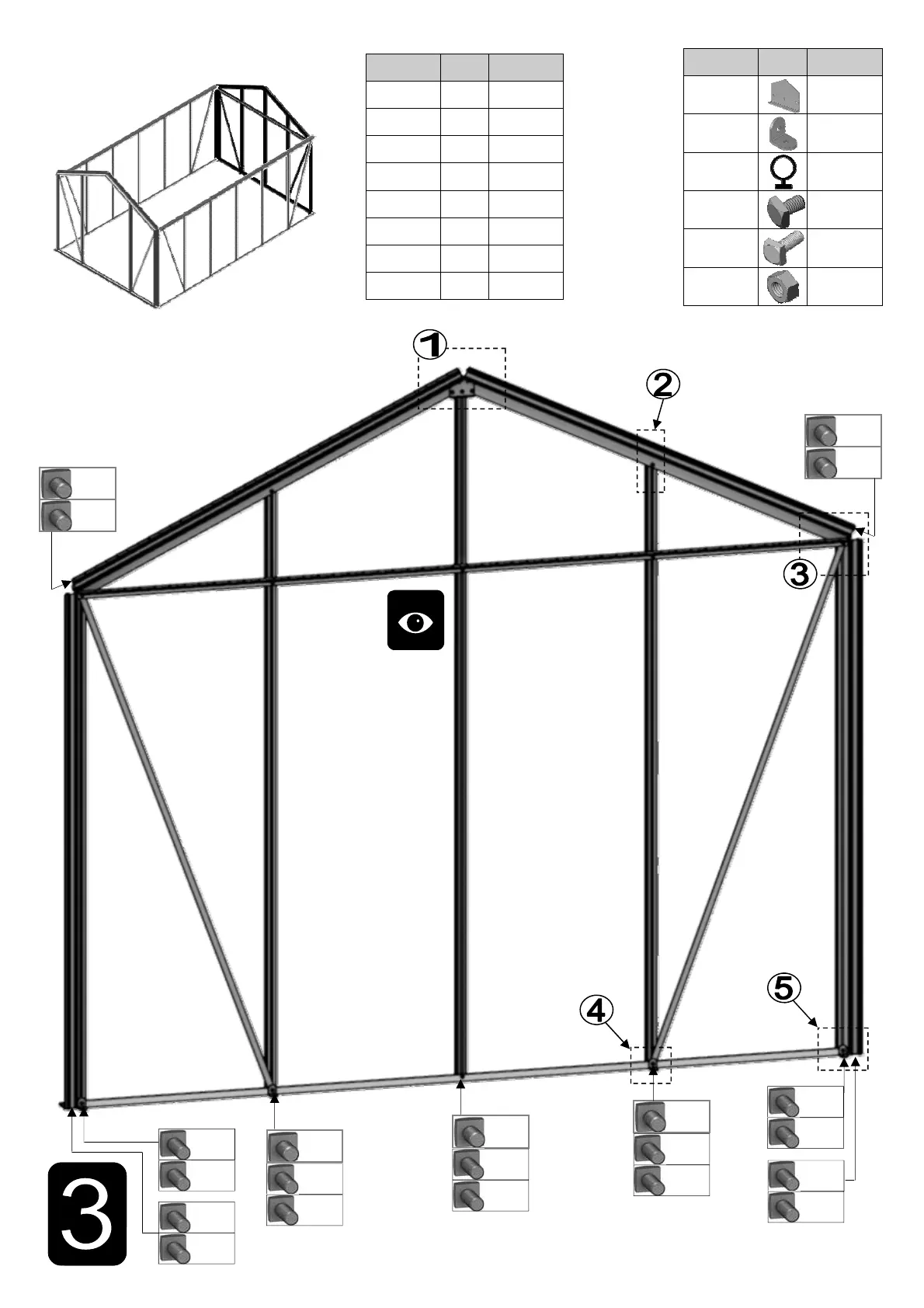 1

2

3

4

5

3