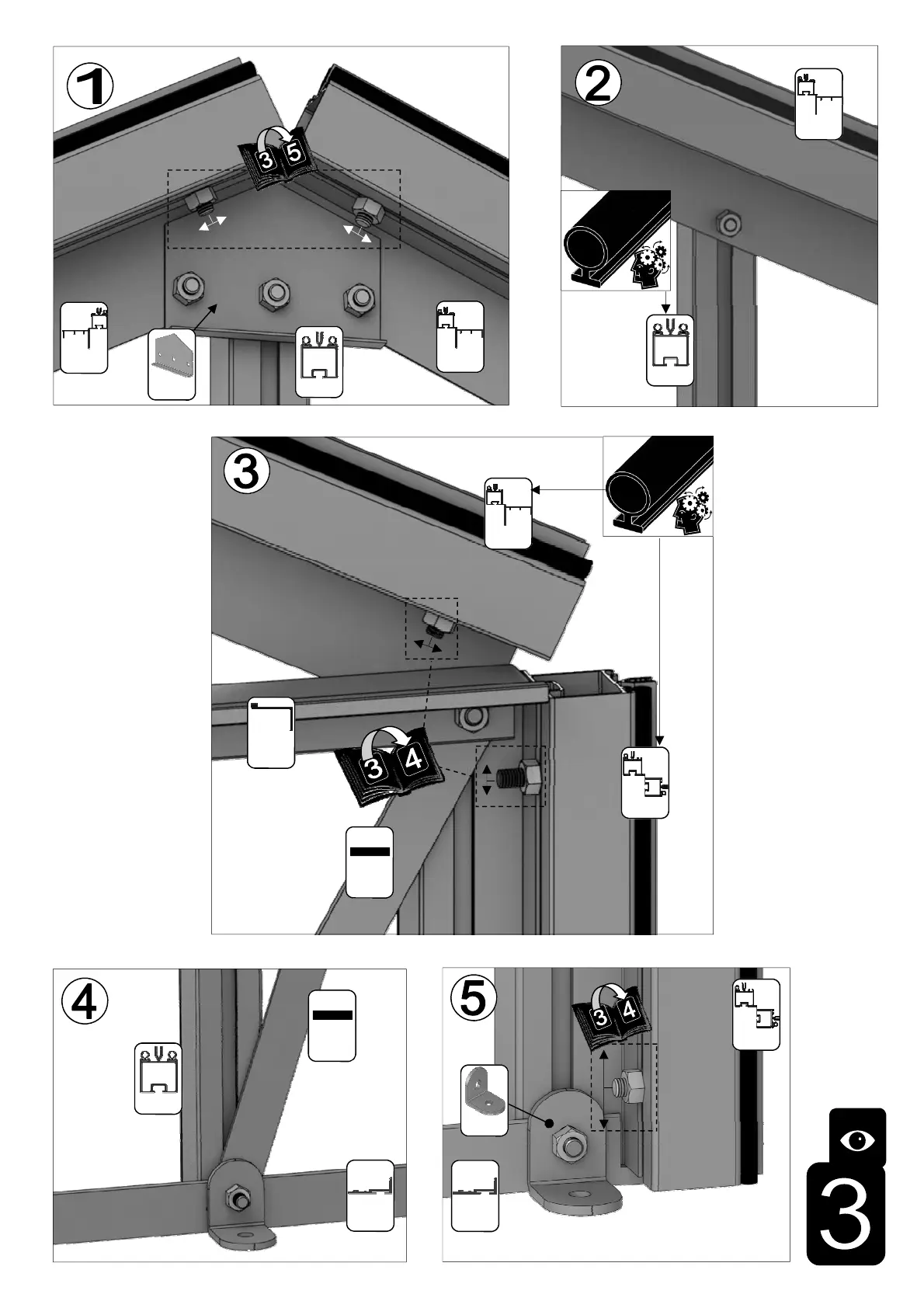 1
3 5
2
3
3 4
4
5
3 4
3