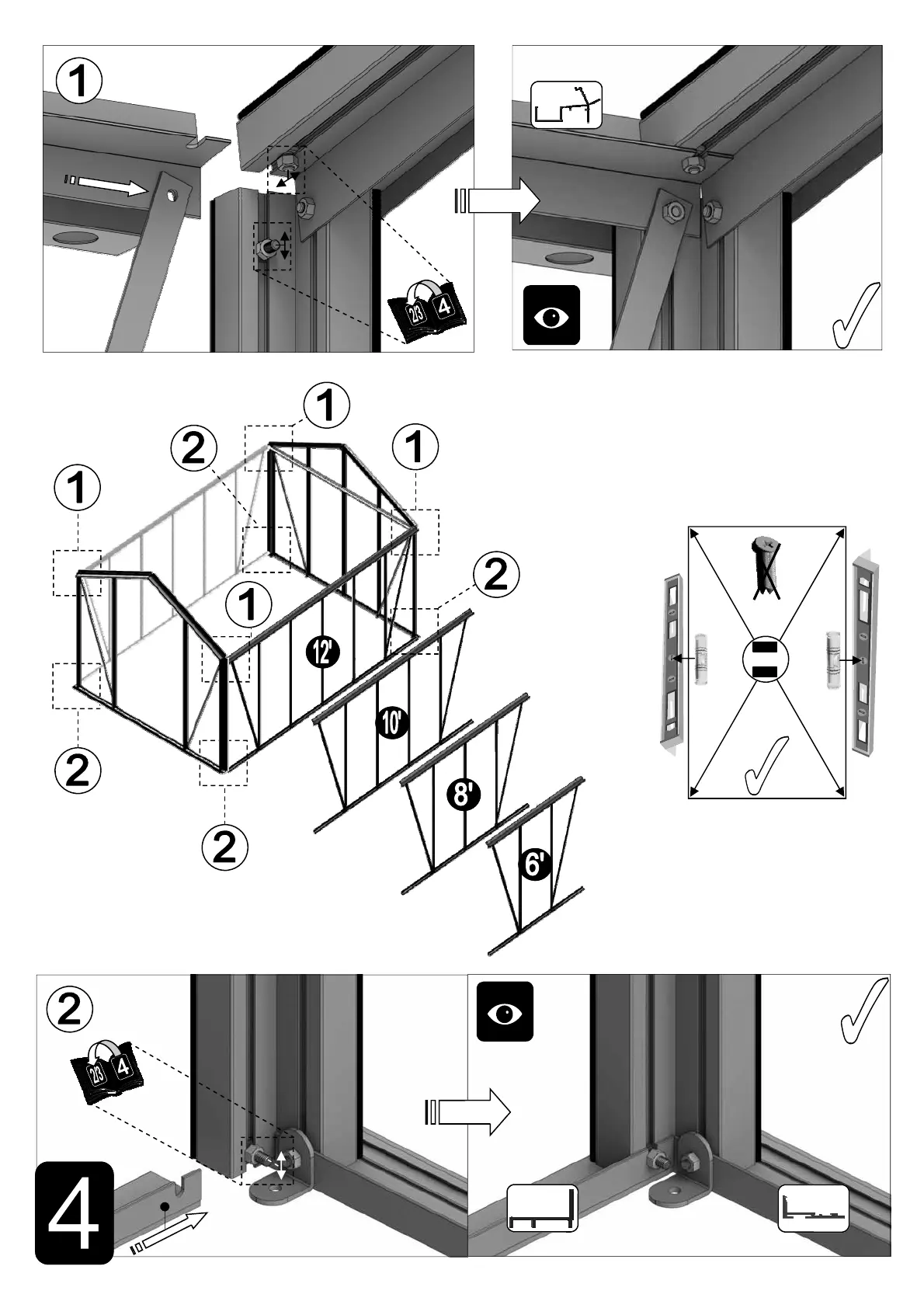 1

2/3 4

1

2

1

1

1

2

12'

10'

8'

6'

2

2

2

2/3 4

4