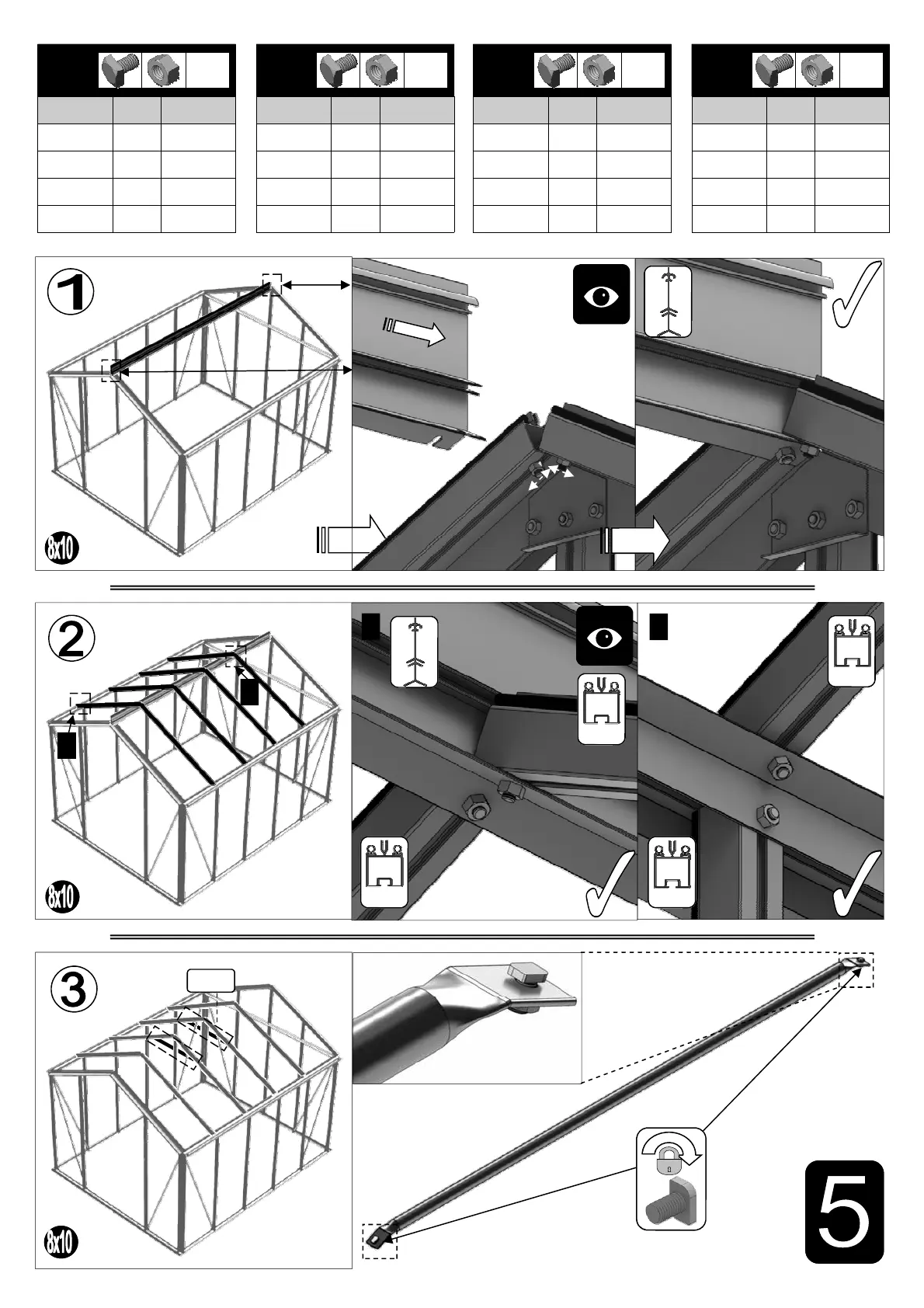 1

8x10

2

8x10

3

8x10

5