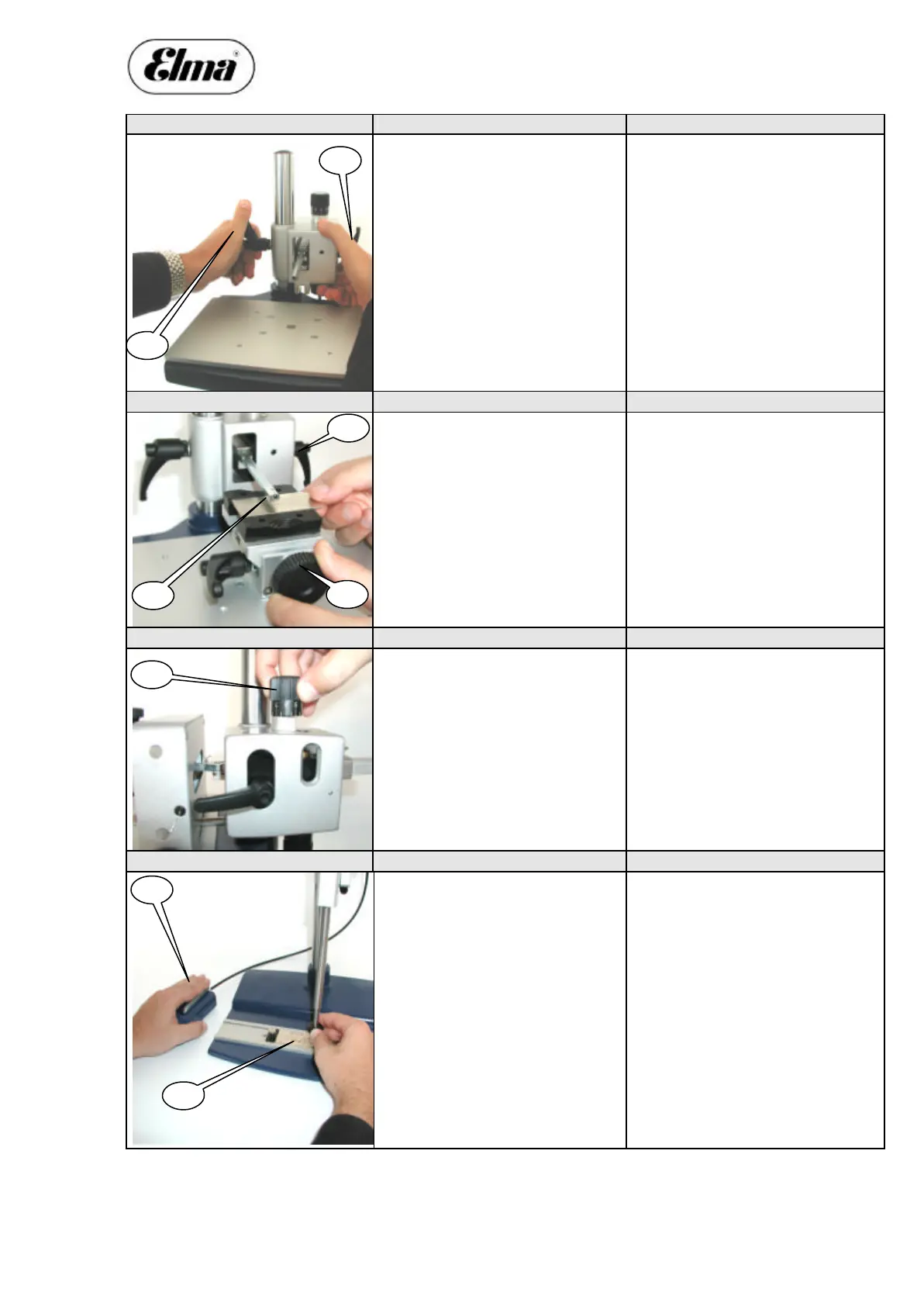 Elma®