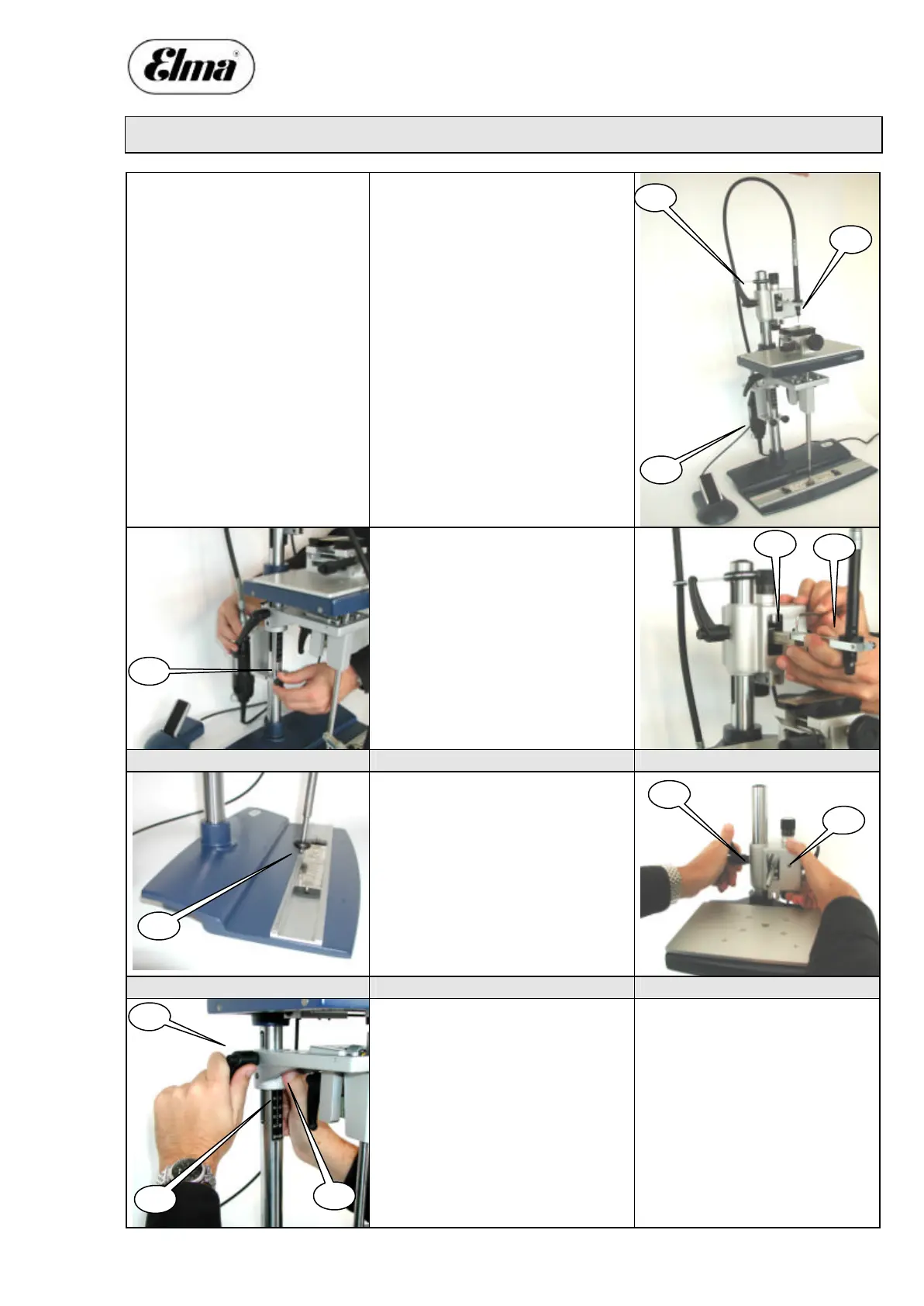 Elma®